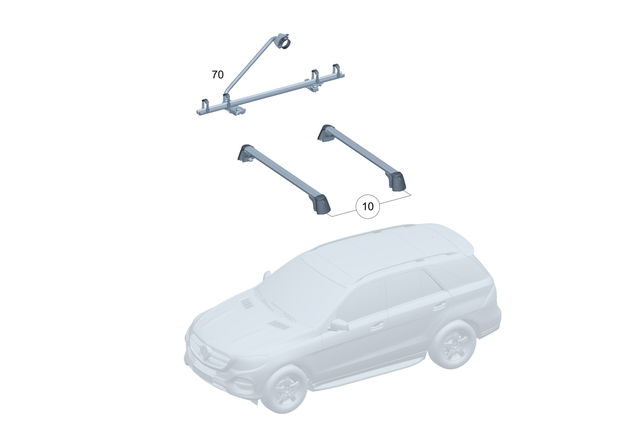 70

10