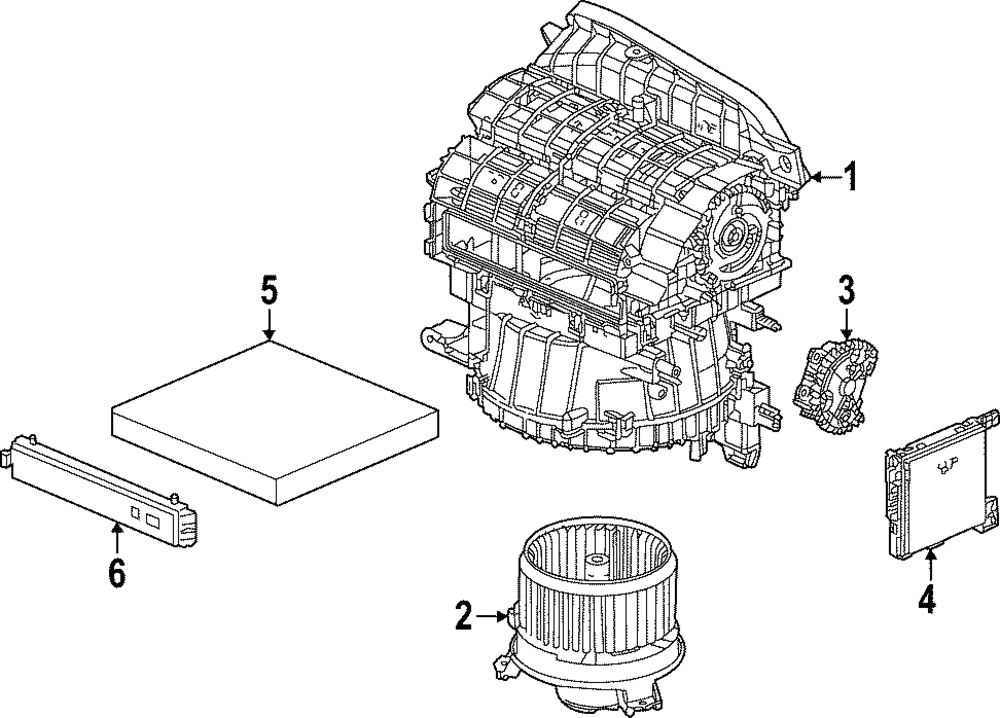 1
5
3
6
4
2