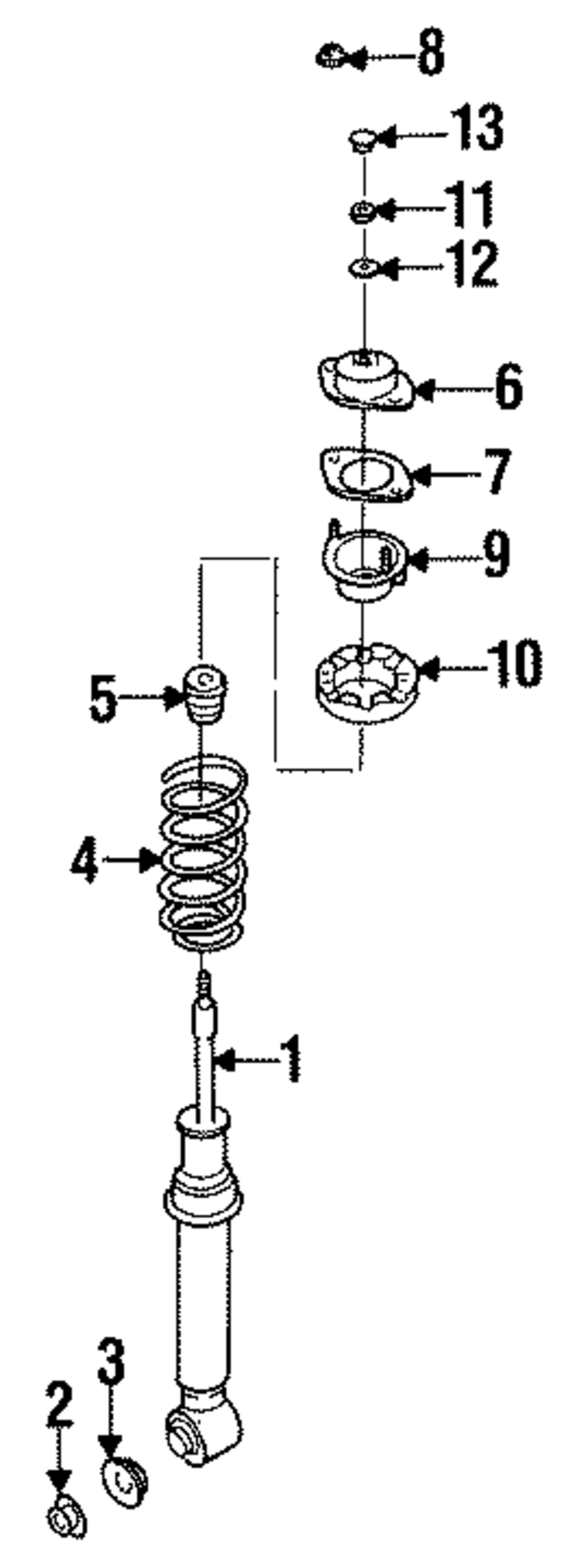 8
13
11
12
6
7
9
10
5
4
1
3
2