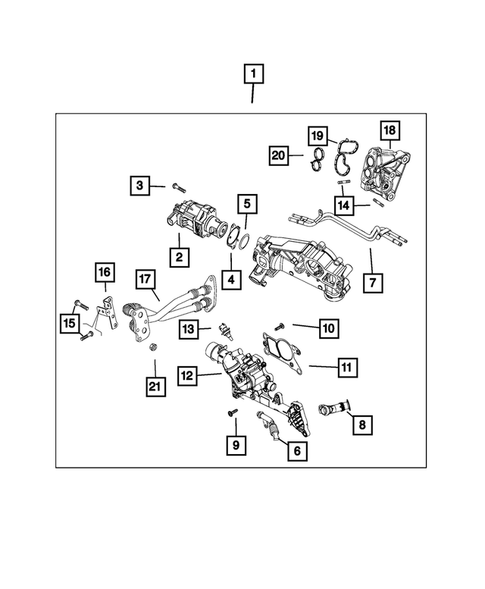 1
19
18
20
3
14
5
2
4
7
16
17
15
13
10
11
12
21
8
9
6