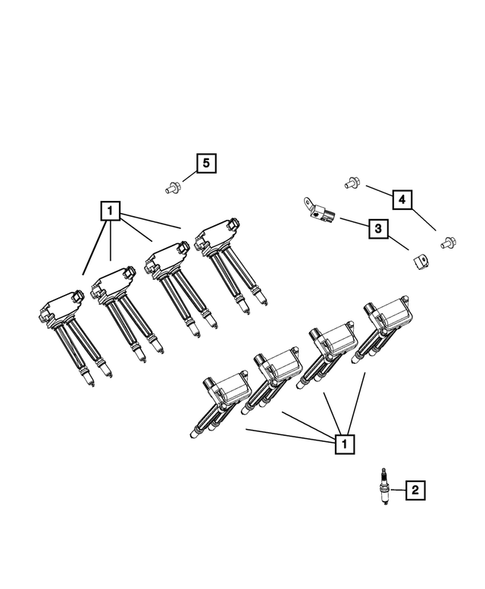 5
1
4
3
1
2