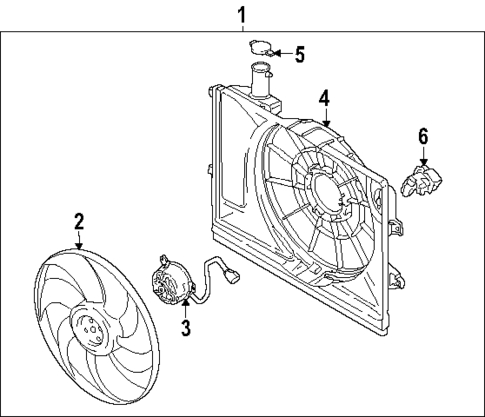 1
5
4
6
2
3