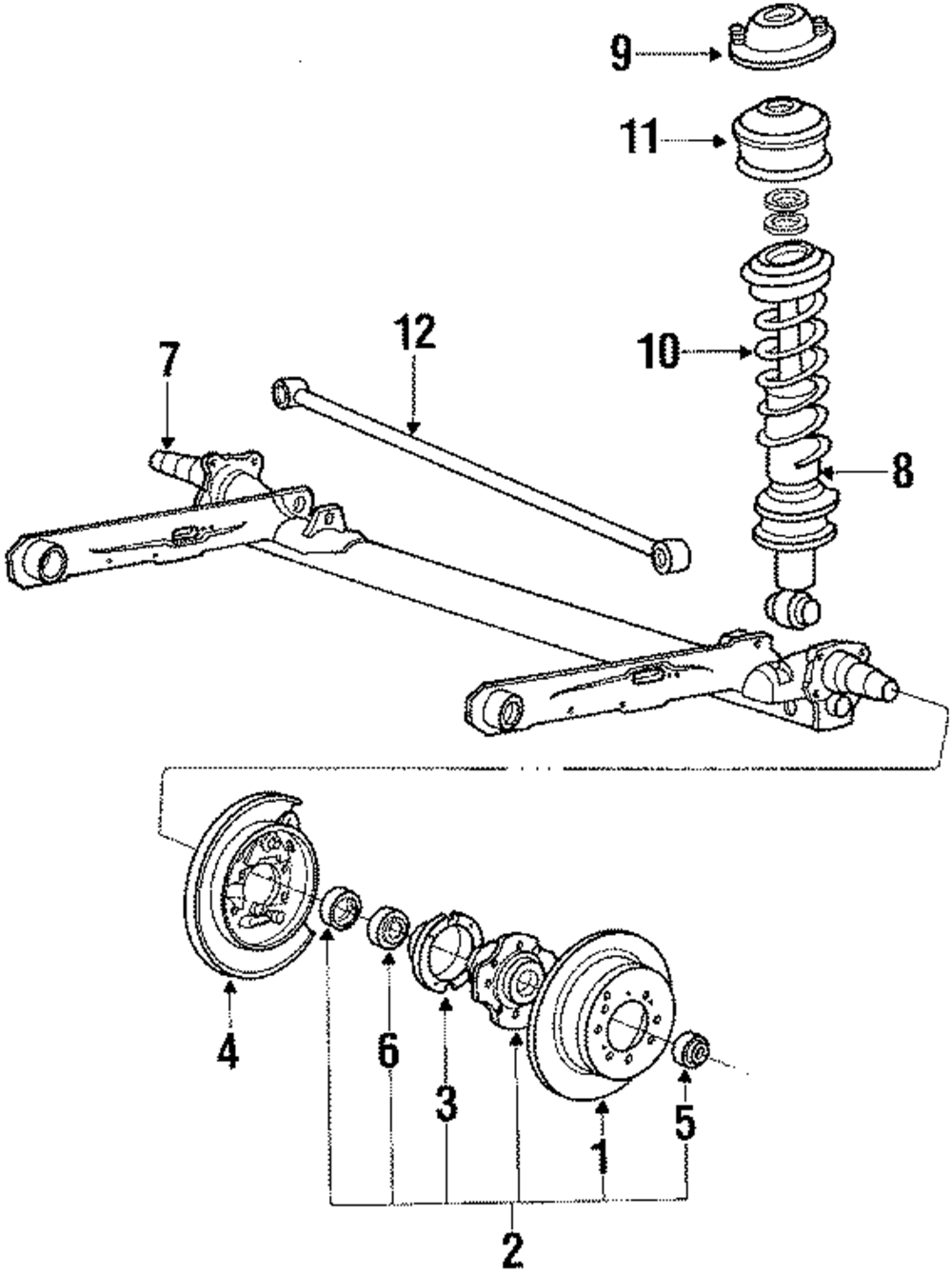 9
11
12
7
10
8
4
6
3
1
5
2