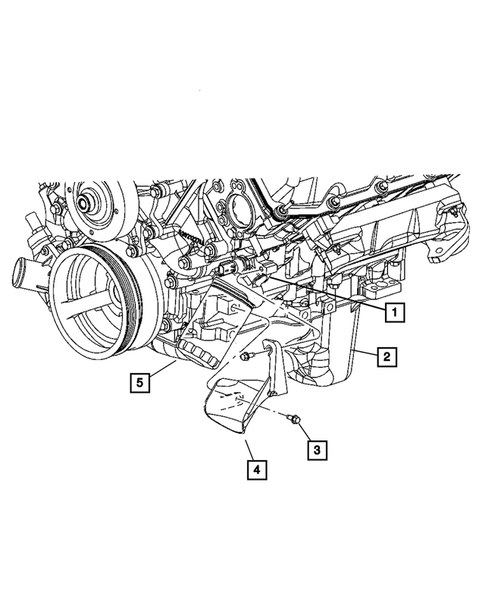 1
2
5
3
4