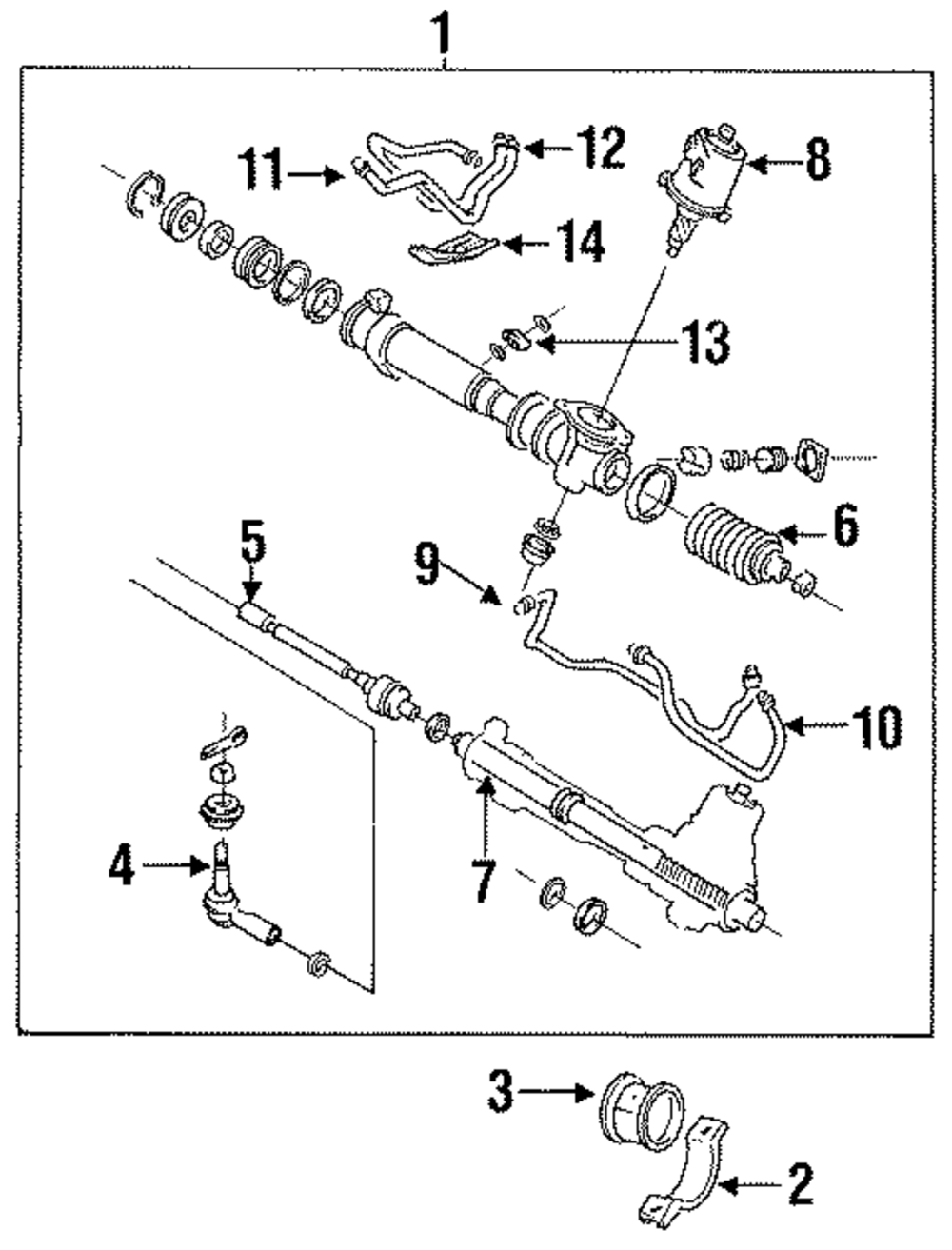 1
11
12
8
14
13
6
5
9
10
4
7
3
2