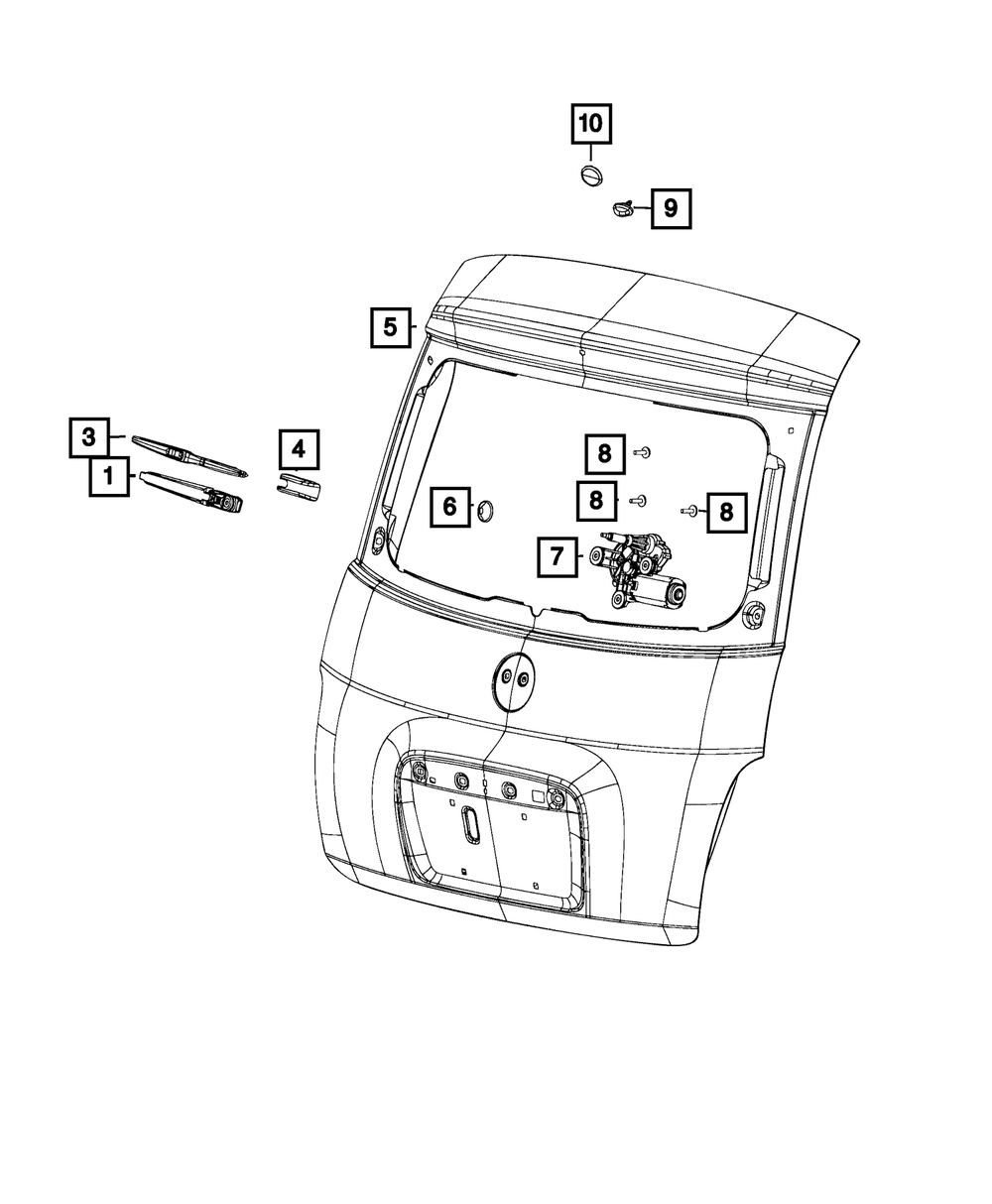 10
9
5
3
1
4
8
6
8
8
7