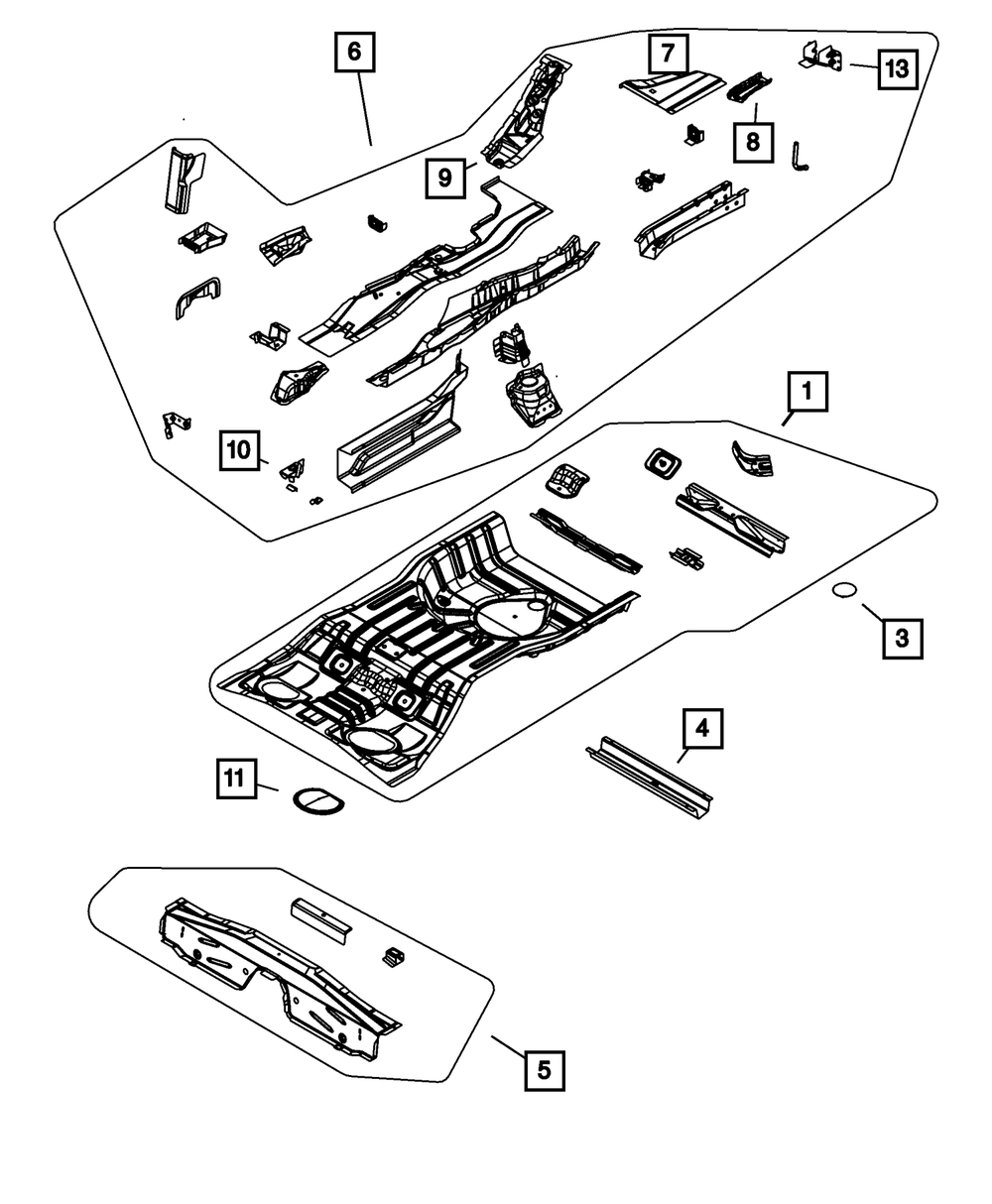 6
7
13
8
9
10
1
3
4
11
5