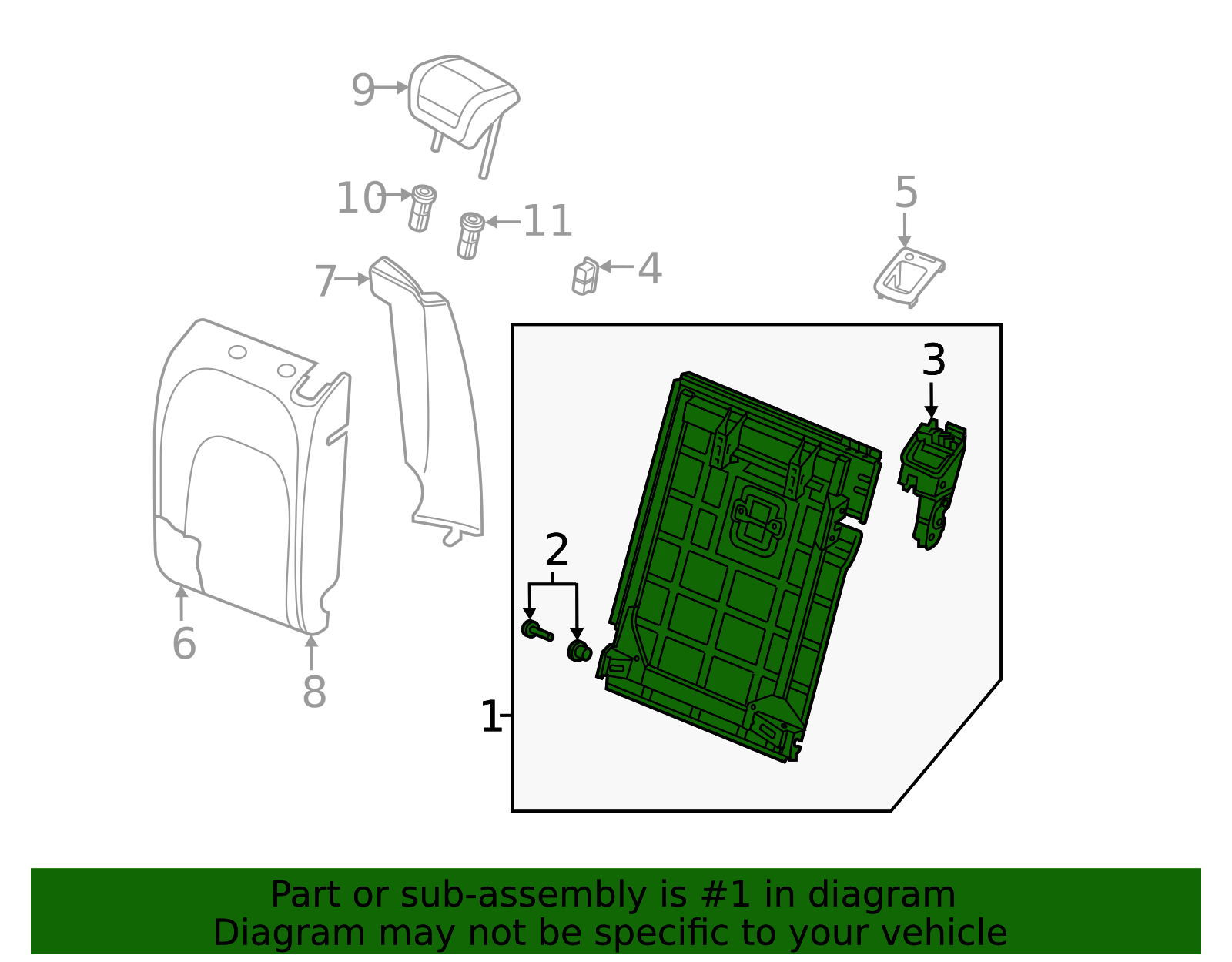 9
10
11
5
7
4
3
2
6
8
1

Part or sub-assembly is #1 in diagram
Diagram may not be specific to your vehicle