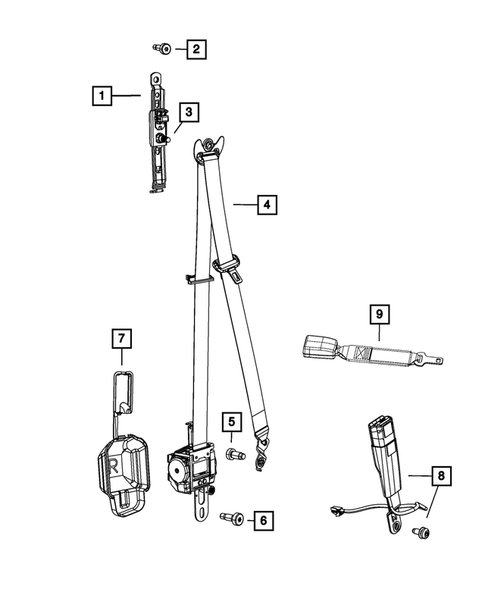 2
1
3
4
9
7
5
R
8
6