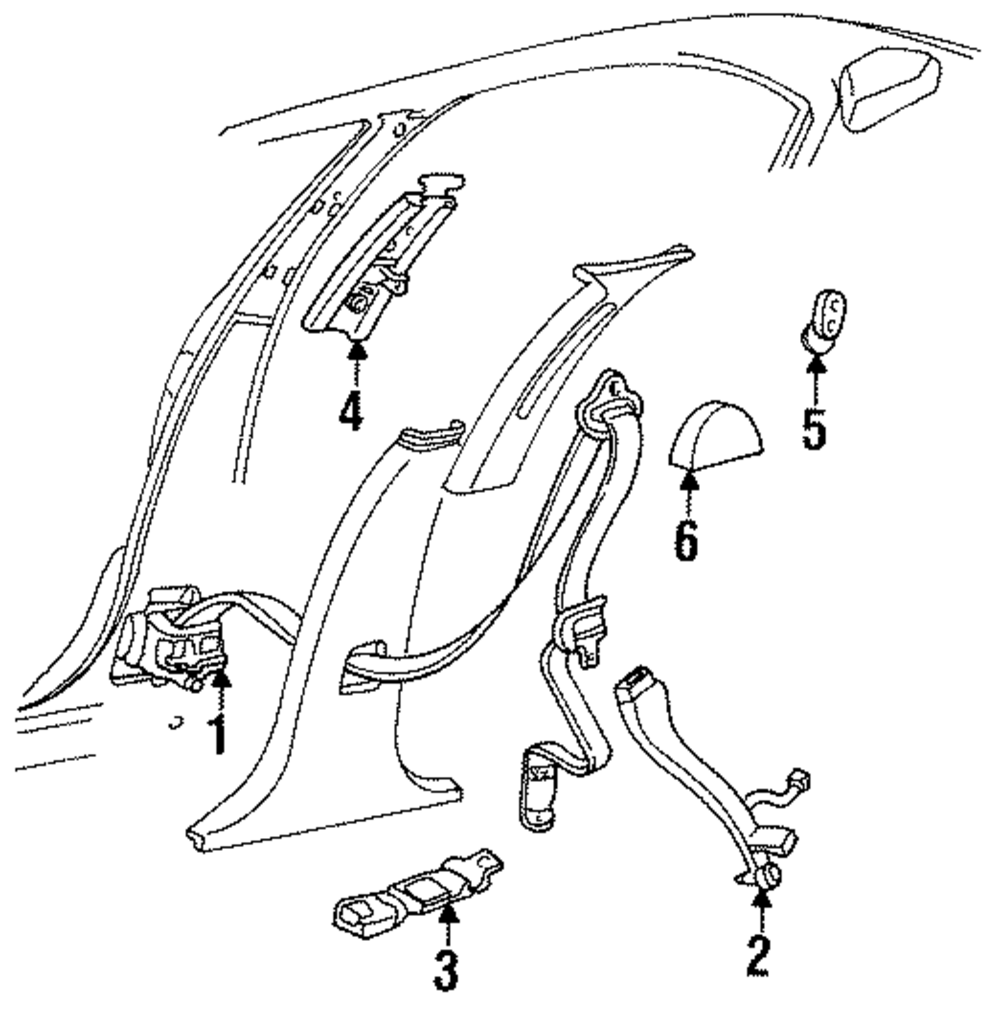 4
5
6
1
3
2