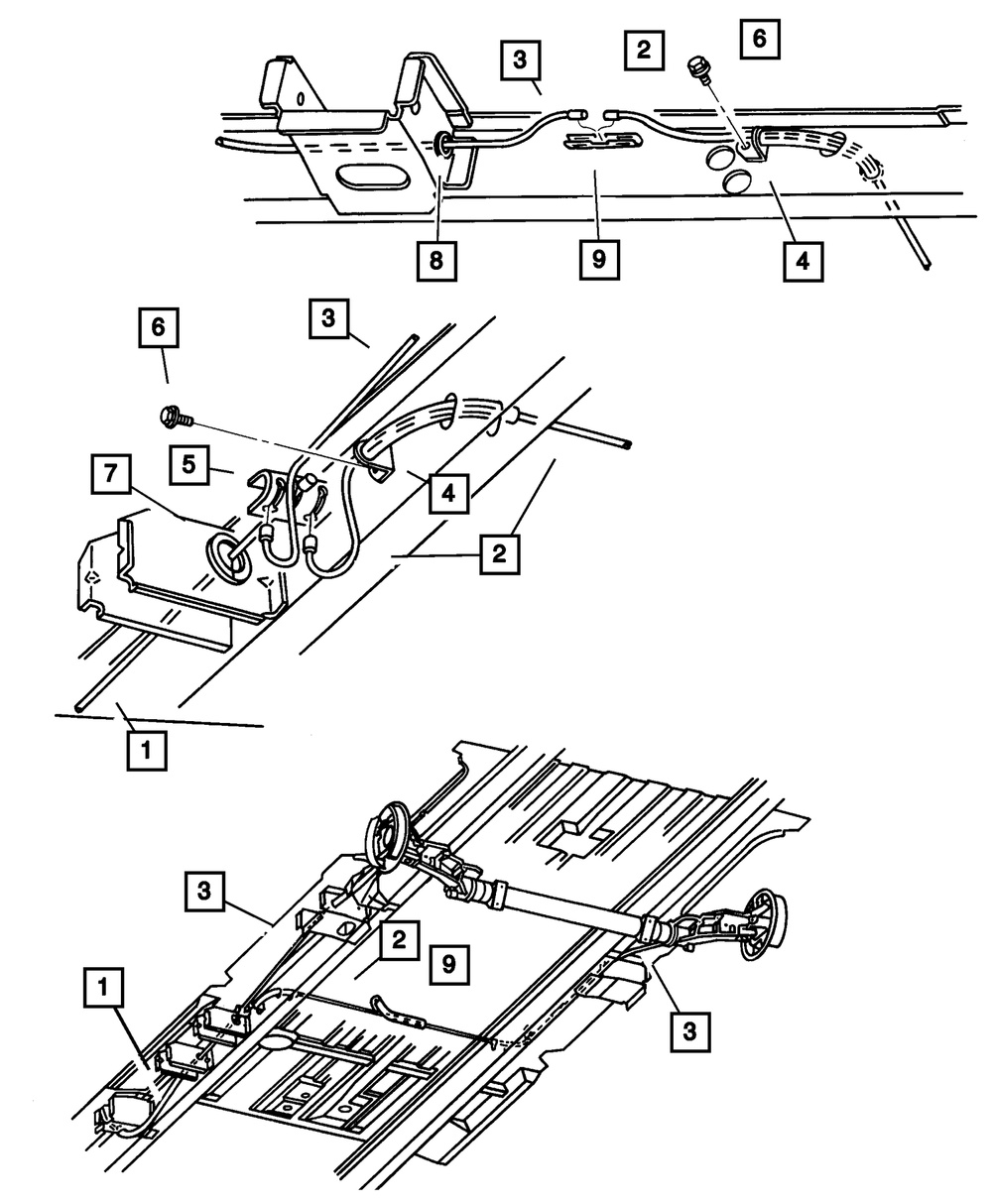 3
2
6
8
9
4
6
3
5
7
4
2
1
3
2
9
1
3