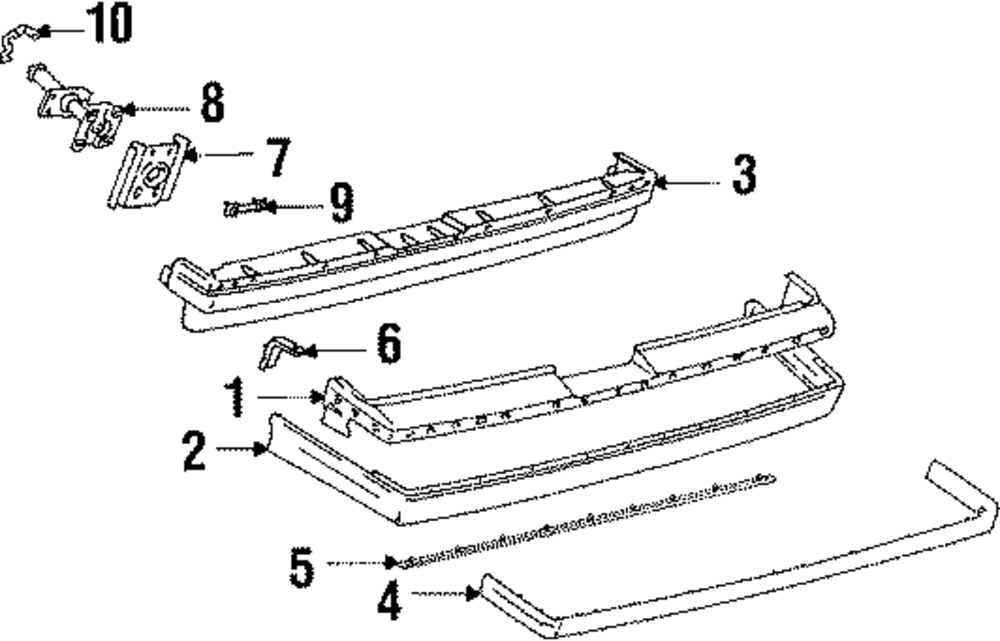 10
8
7
3
9
6
1
2
5
4