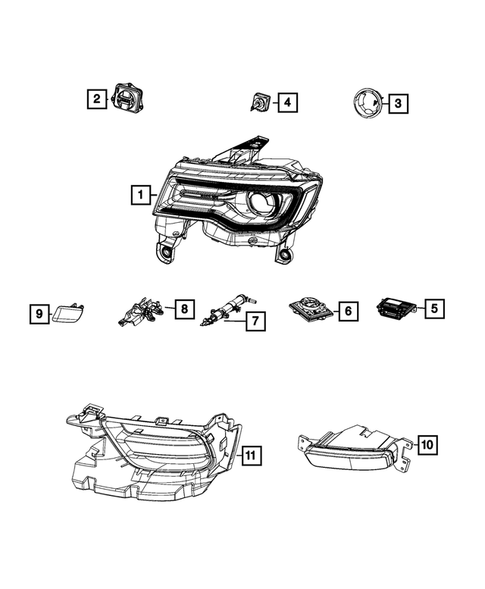 2
4
3
1
9
8
7
6
5
11
10