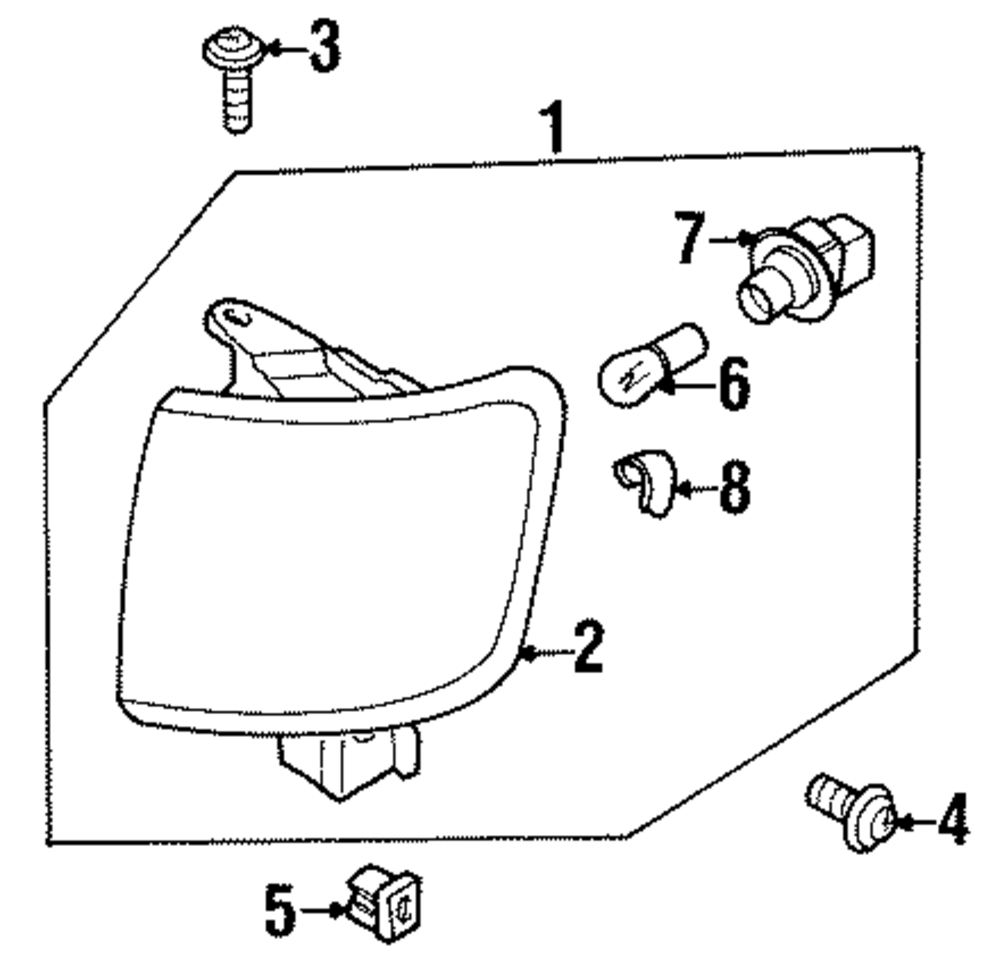 3
1
7
6
8
2
4
5