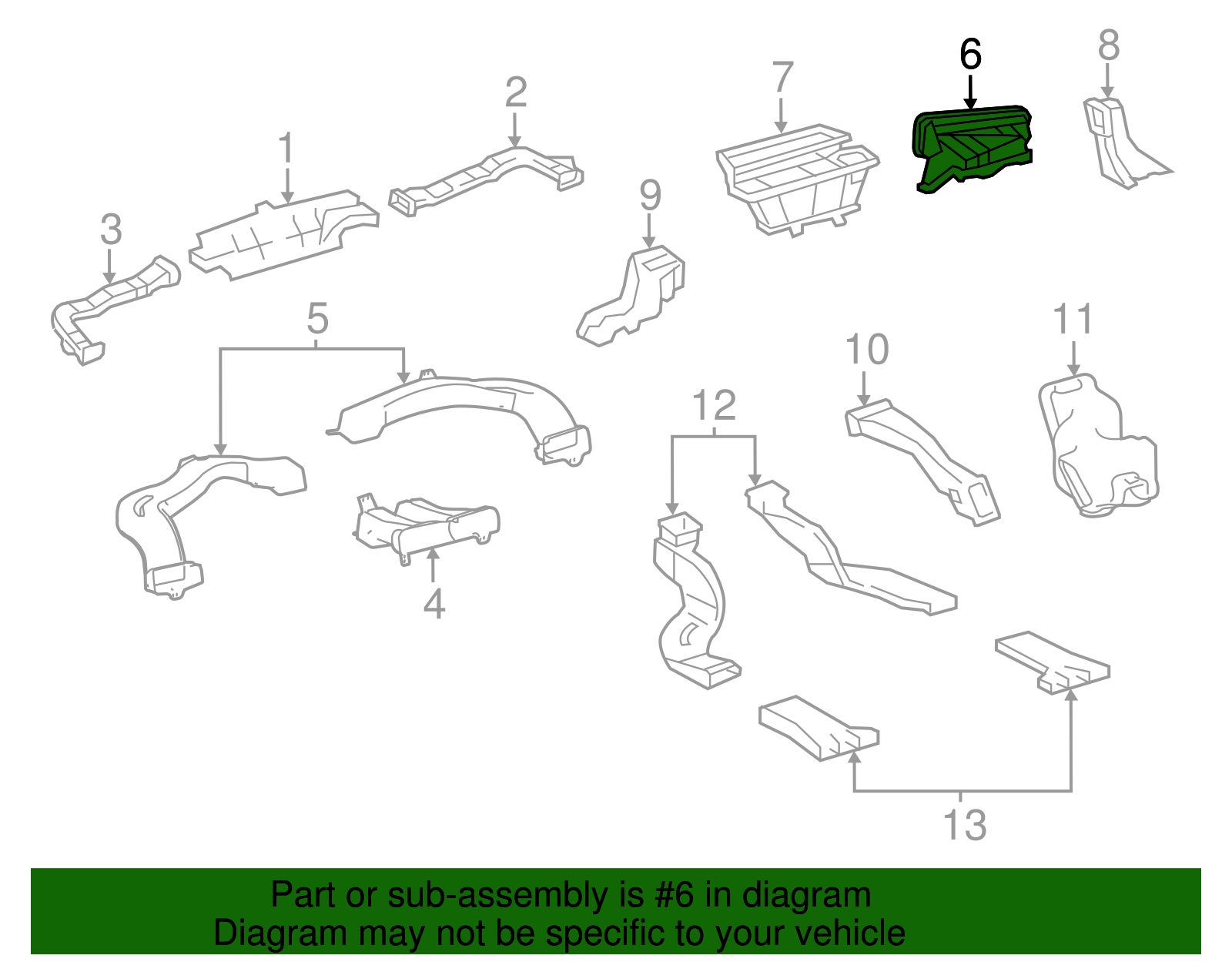 6
8
7
2
1
9
3
5
11
10
12
4
13

Part or sub-assembly is #6 in diagram
Diagram may not be specific to your vehicle