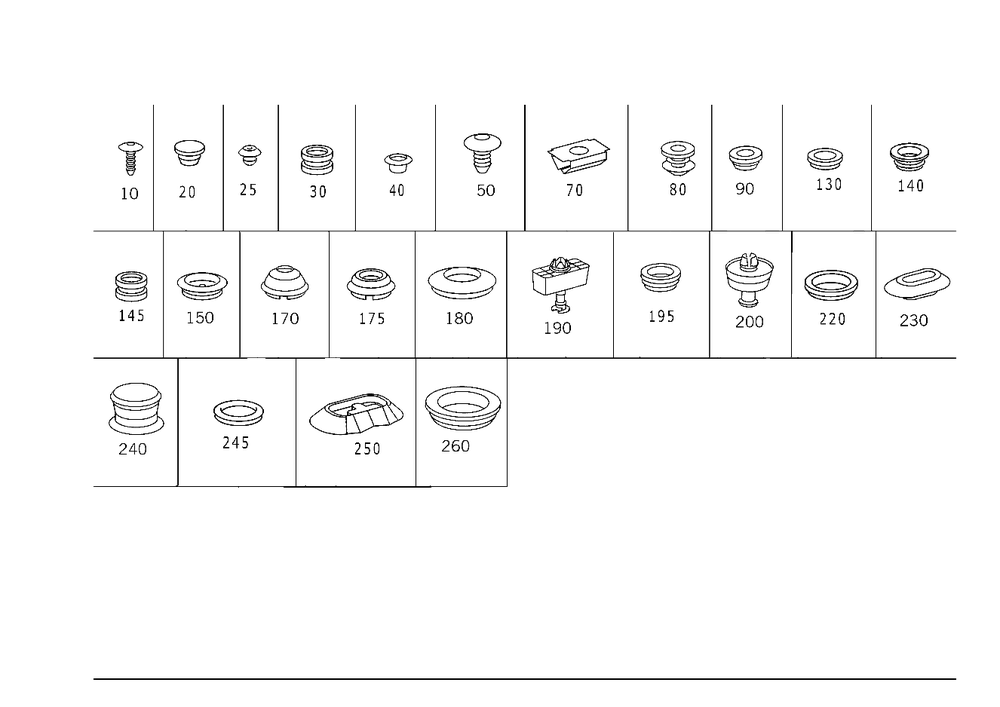 10 20 25 30 40 50 70 80 90 130 140

145 150 170 175 180 190 195 200 220 230

240 245 250 260