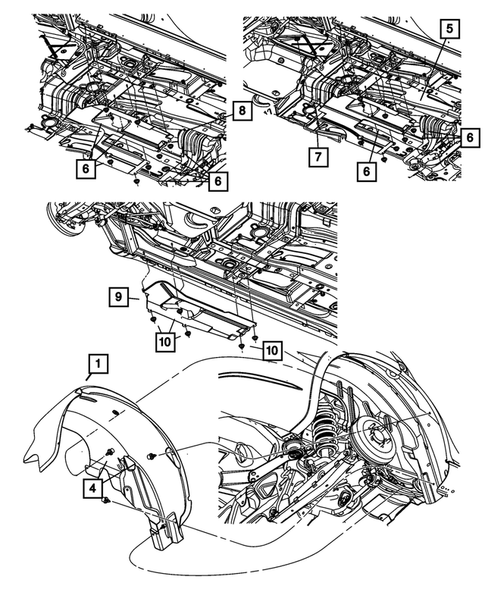 8
6
6
5
6
7
6
9
10
10
1
4