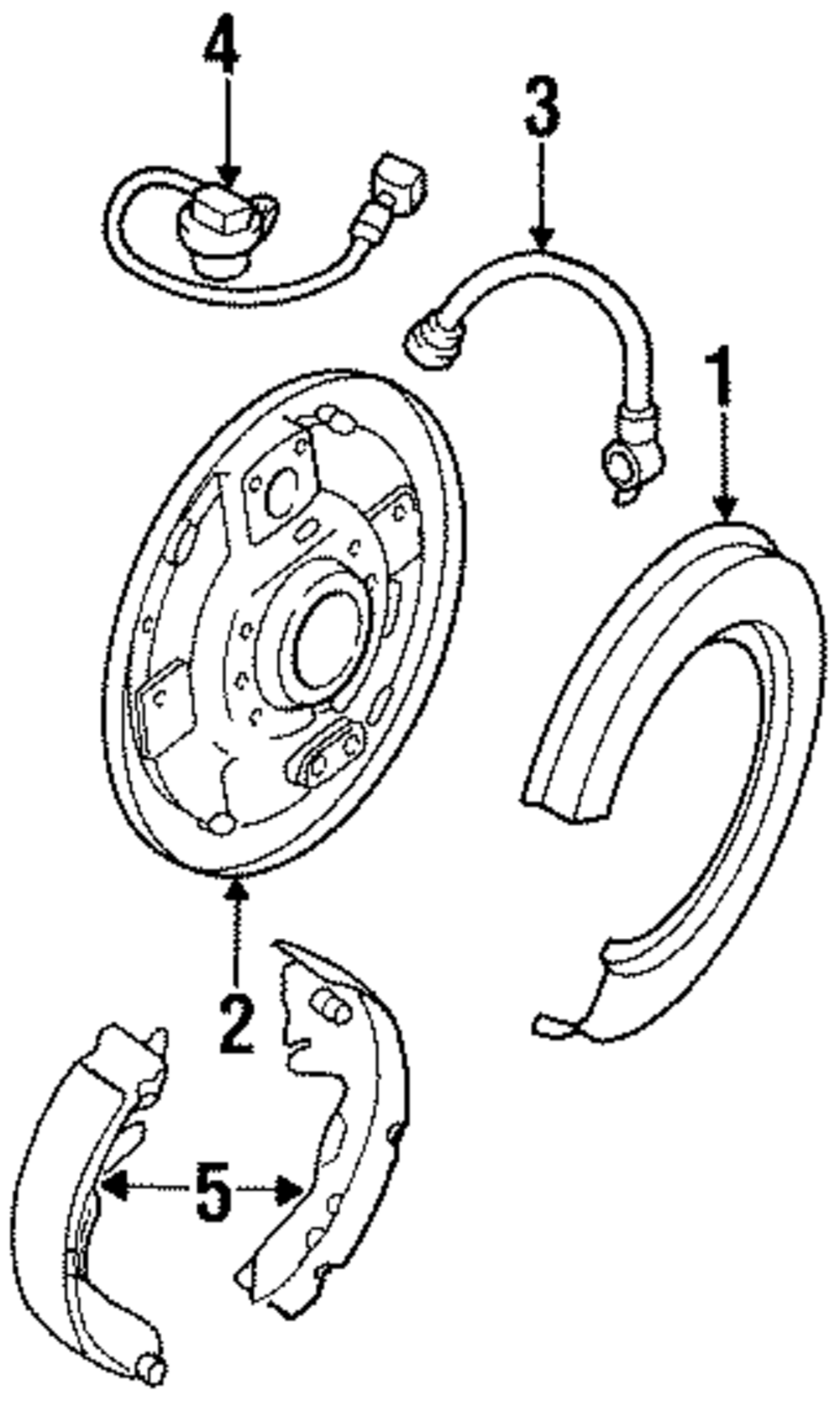 4
3
1
2
5