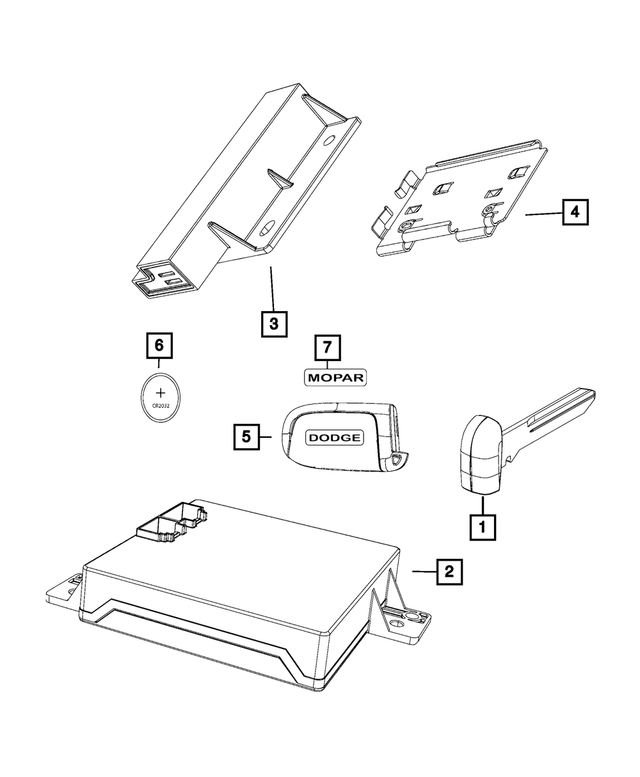 4

3

6

7

MOPAR

+
CR2032

5

DODGE

1

2