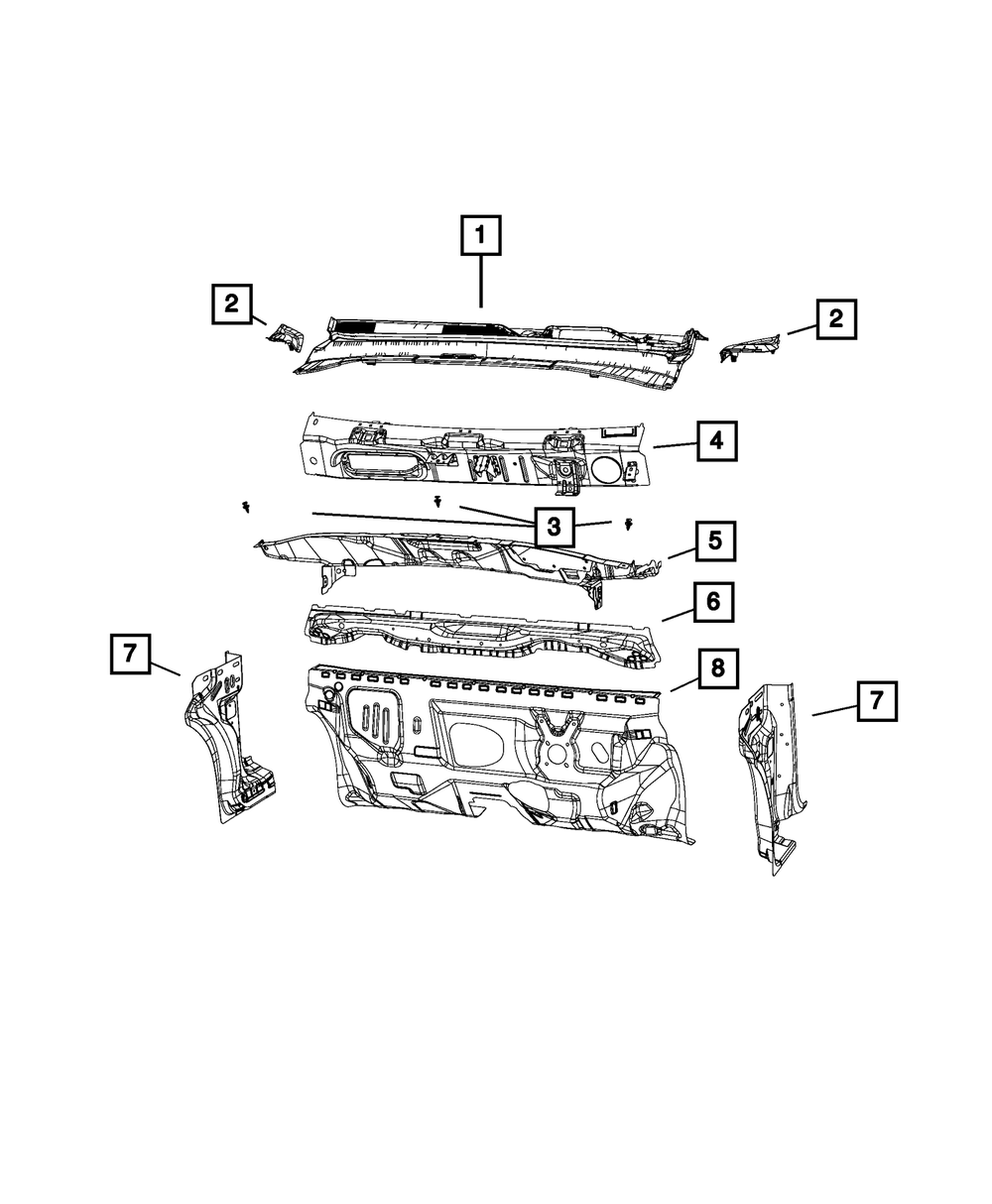 1
2
2
4
3
5
6
7
8
7