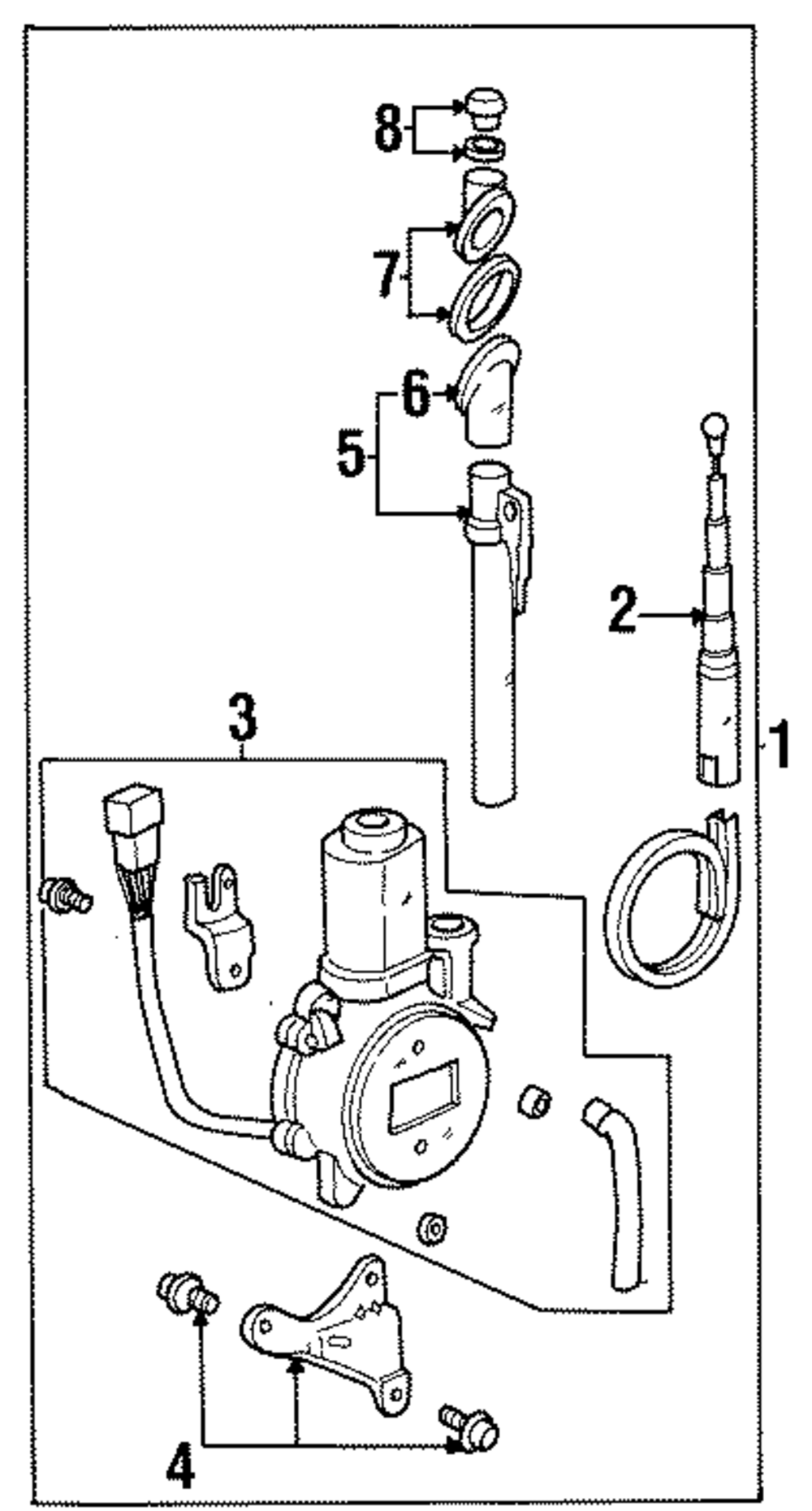 8
7
6
5
2
3
1
4