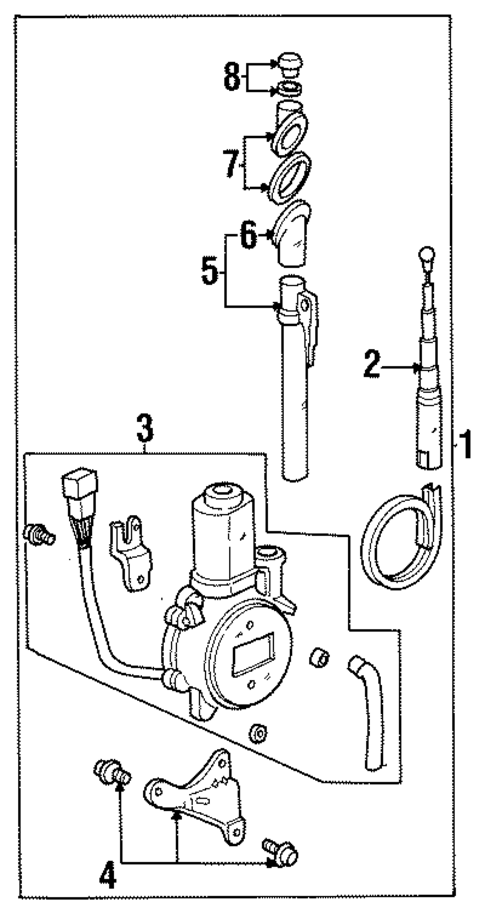 8
7
6
5
2
1
3
4