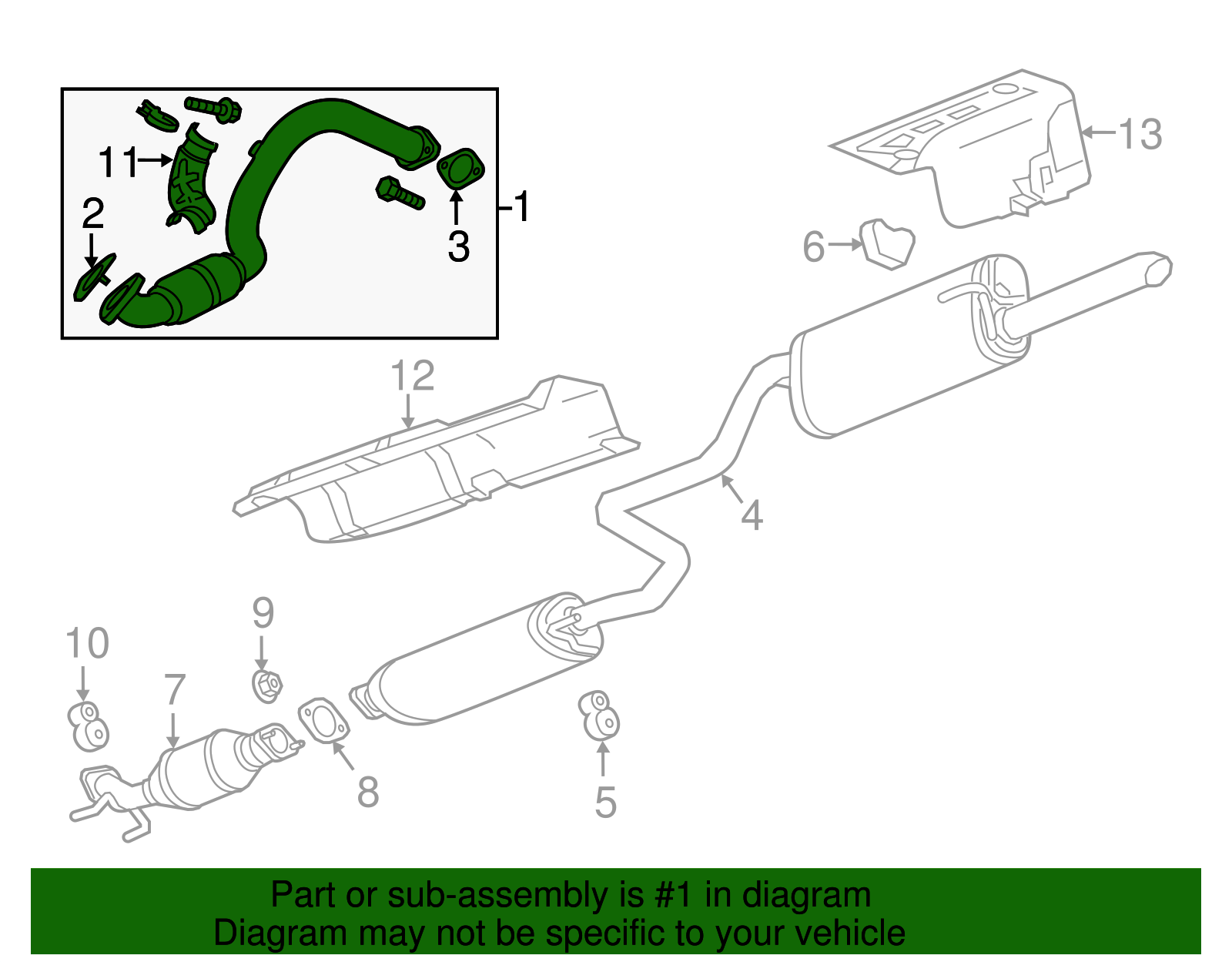 11
2
3
1
13
6
12
4
9
10
7
8
5

Part or sub-assembly is #1 in diagram
Diagram may not be specific to your vehicle