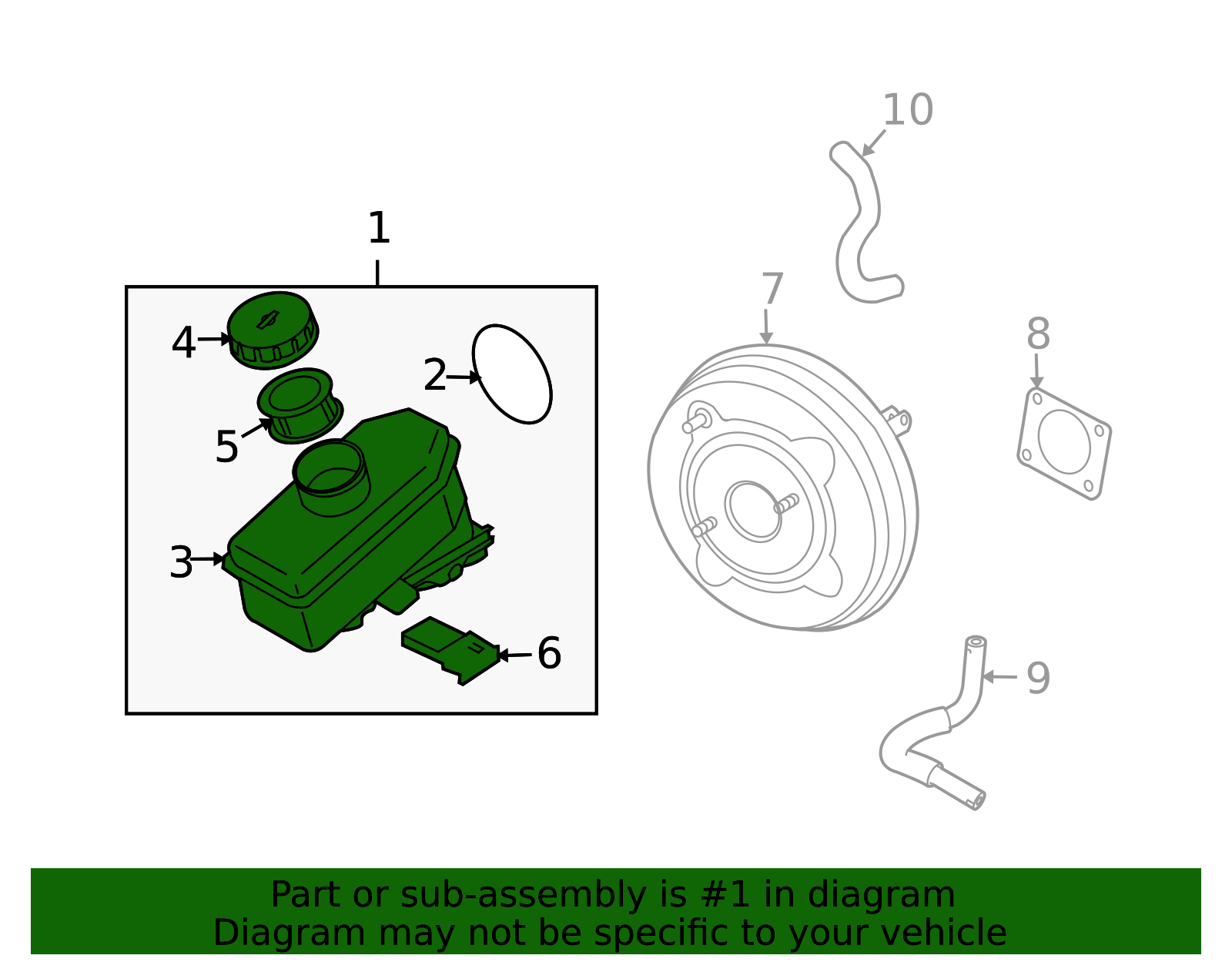 10
1
7
8
4
2
5
3
6
9

Part or sub-assembly is #1 in diagram
Diagram may not be specific to your vehicle