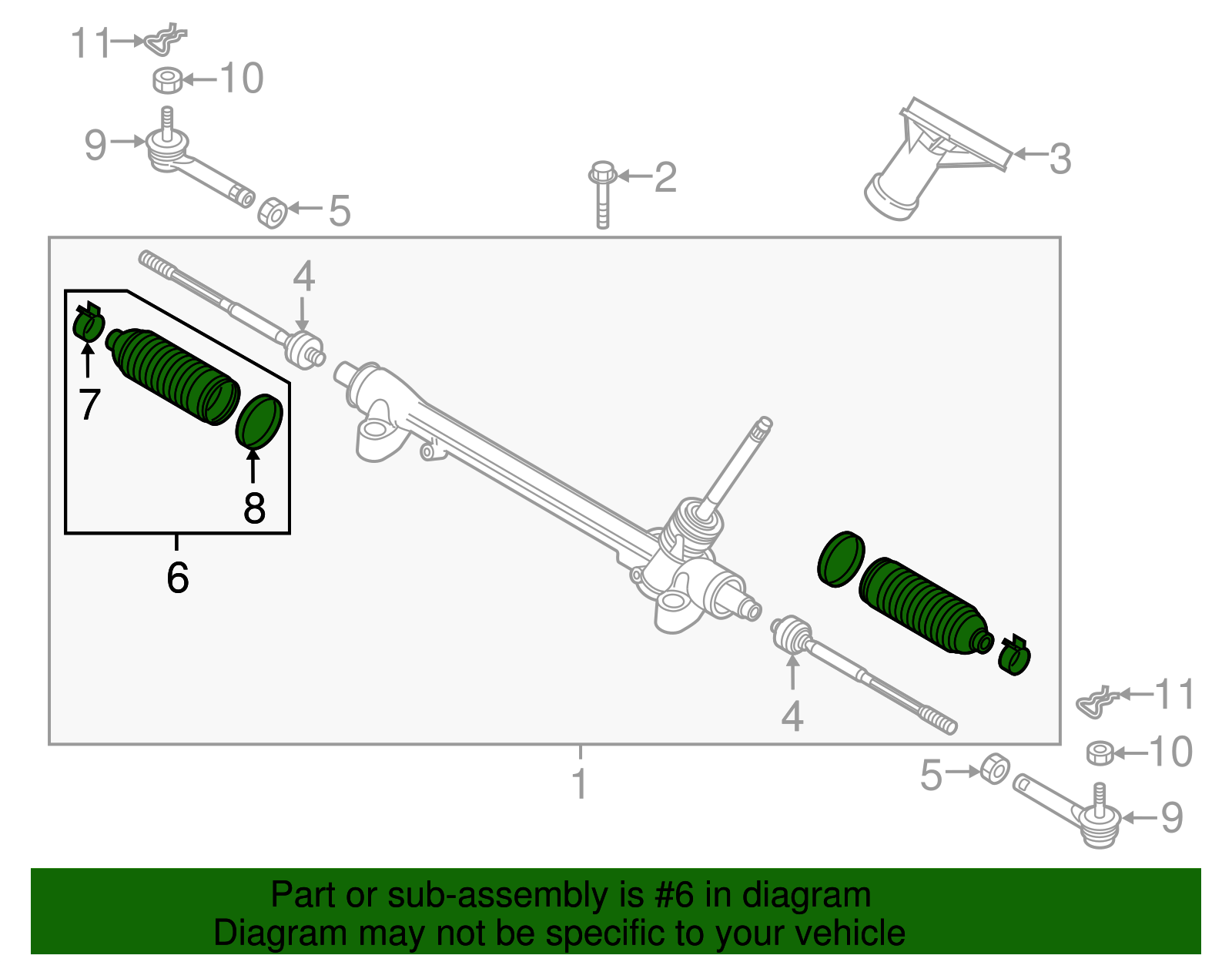 11
10
9
5
2
3
4
7
8
6
4
1
11
10
5
9

Part or sub-assembly is #6 in diagram
Diagram may not be specific to your vehicle