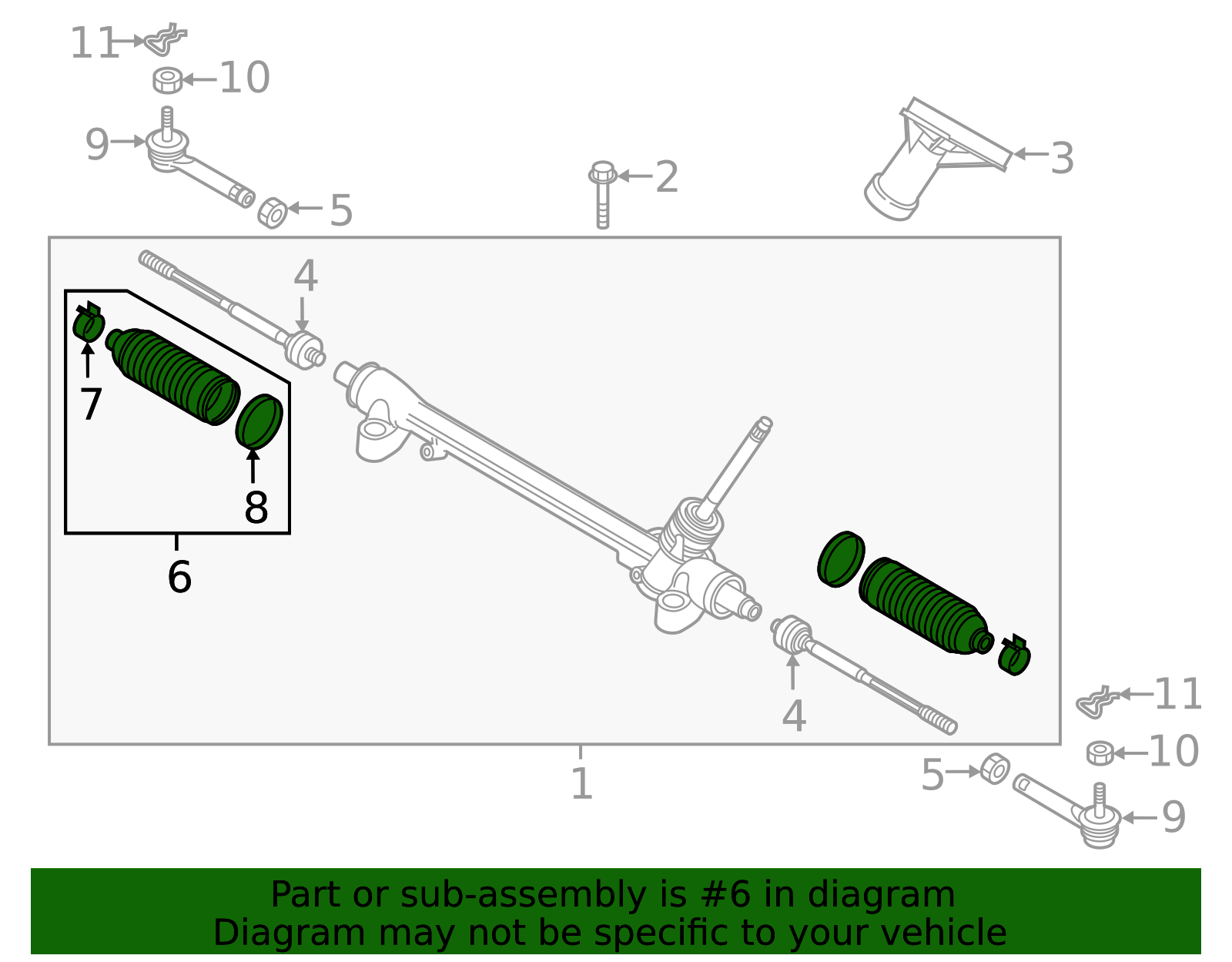 11
10
9
5
2
3
4
7
8
6
4
1
11
10
5
9

Part or sub-assembly is #6 in diagram
Diagram may not be specific to your vehicle