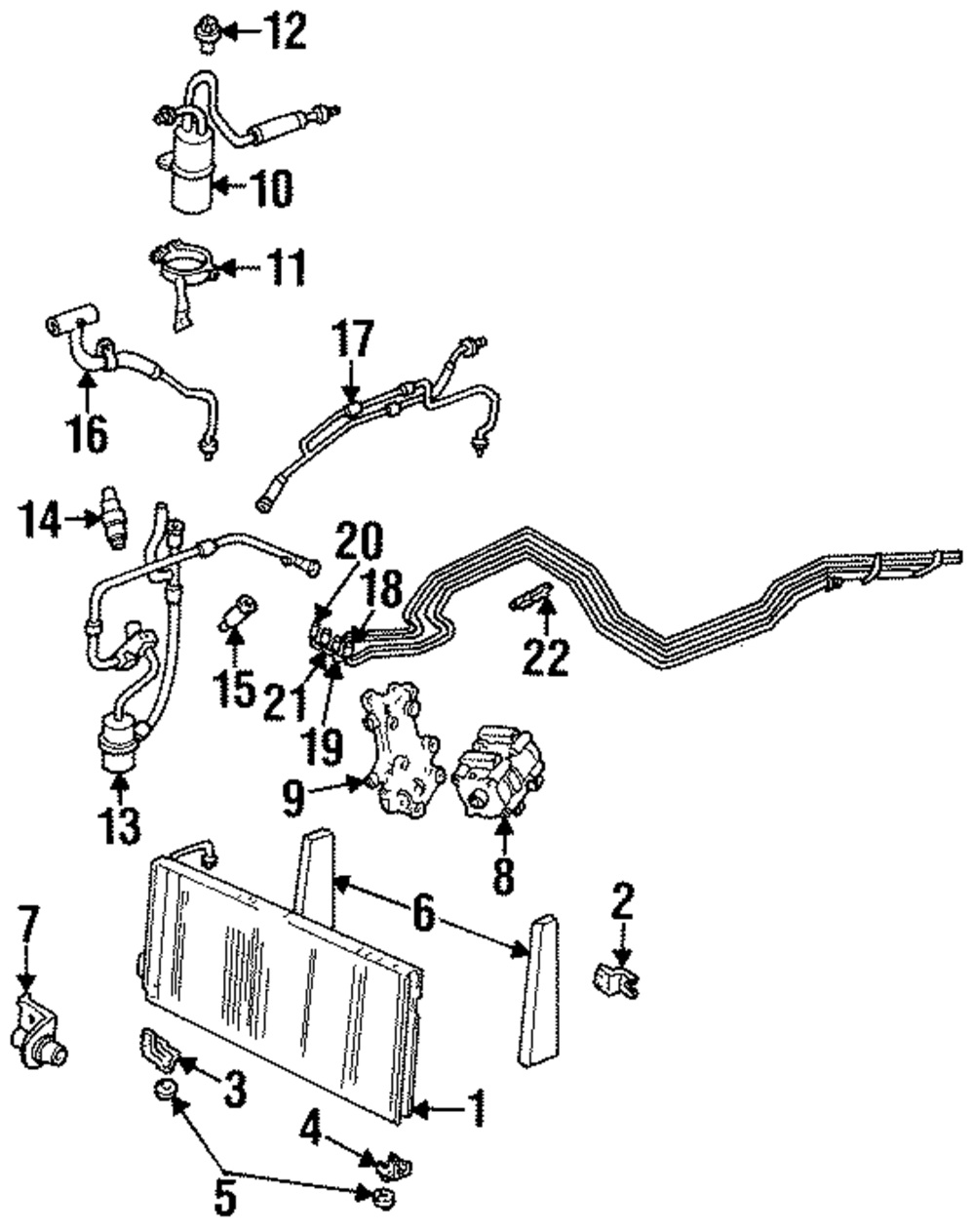 12
10
11
17
16
14
20
18
22
15
21
19
9
8
13
6
2
7
3
1
4
5