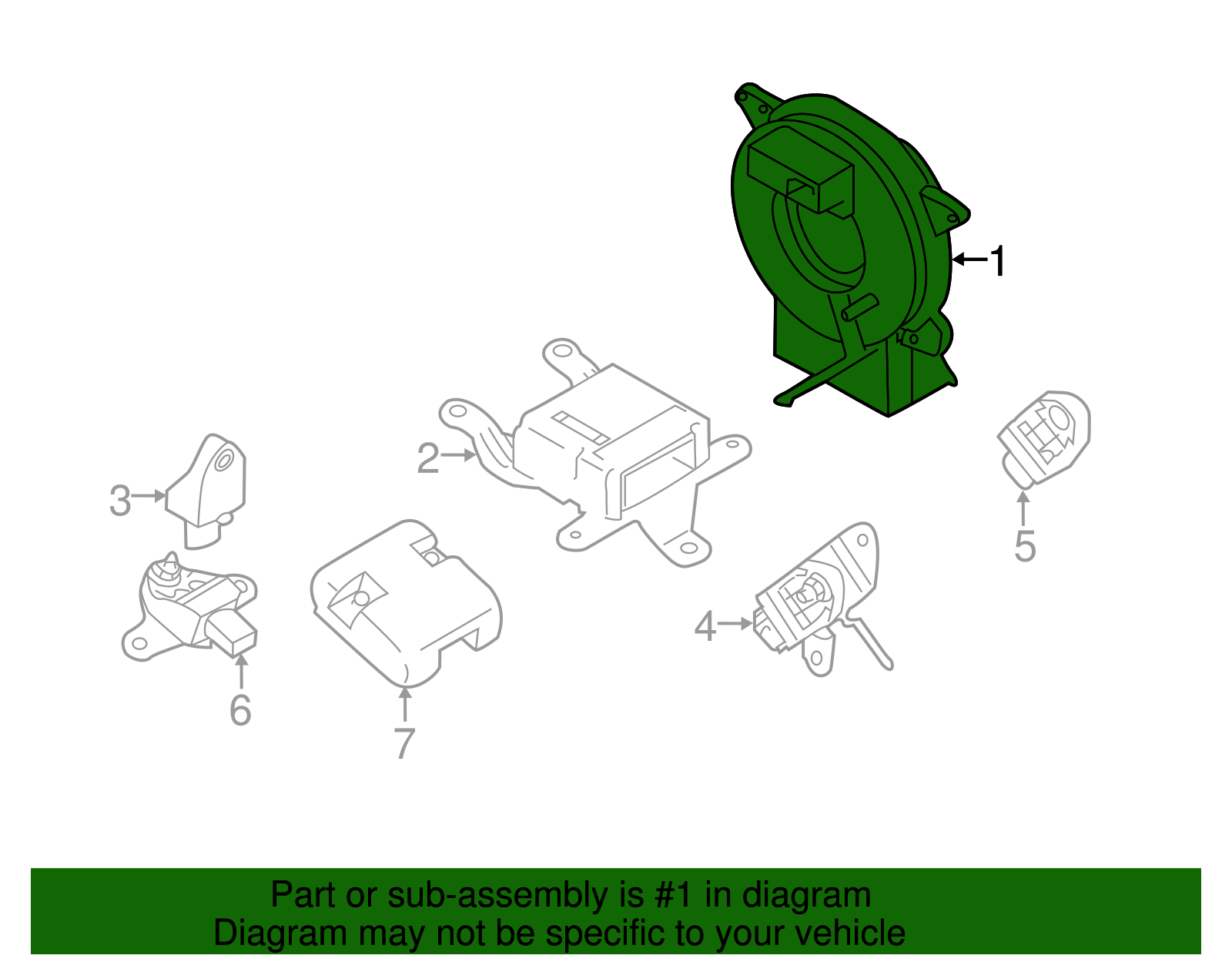 1
2
3
5
4
6
7

Part or sub-assembly is #1 in diagram
Diagram may not be specific to your vehicle