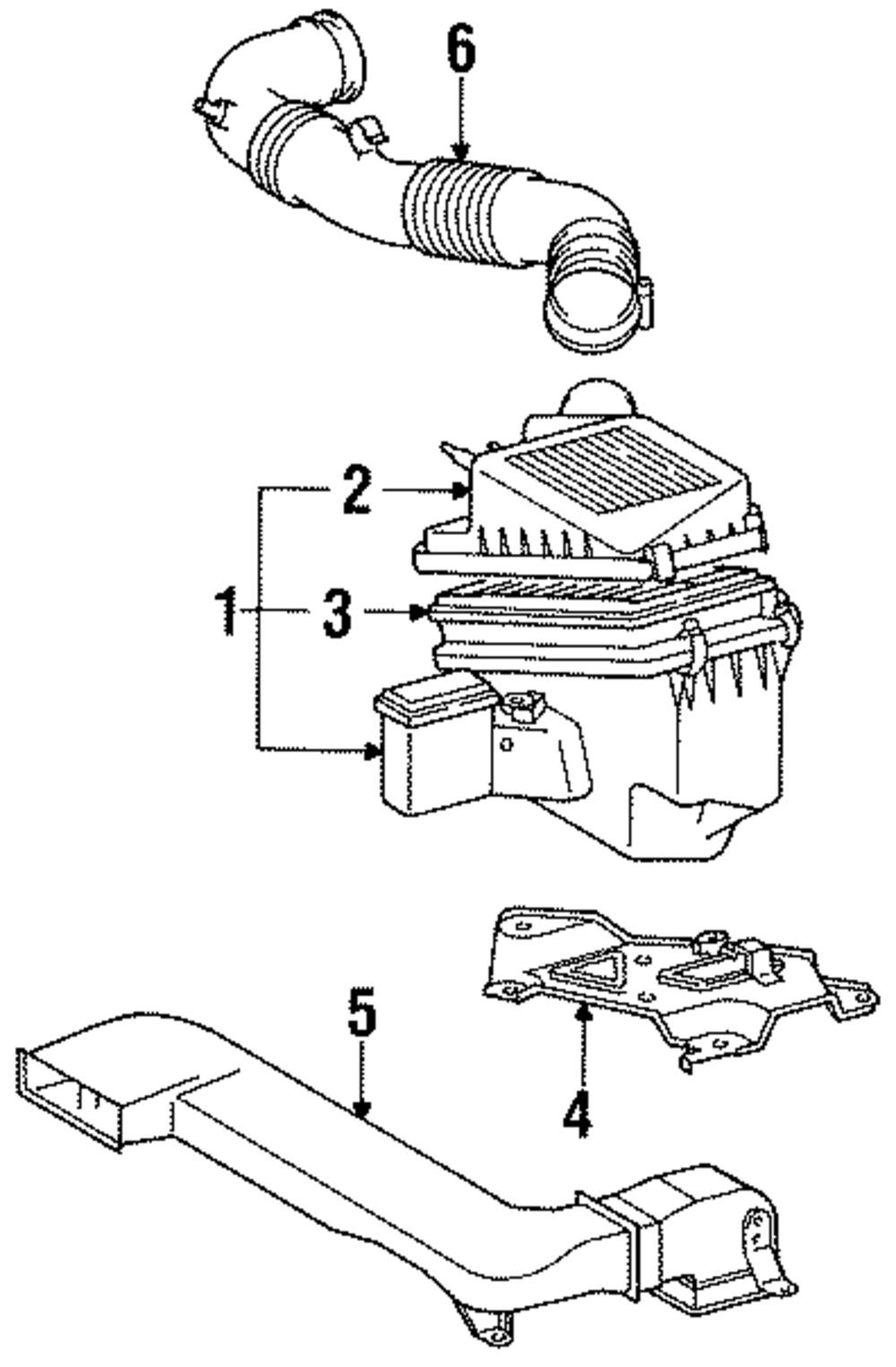 6
2
1
3
5
4