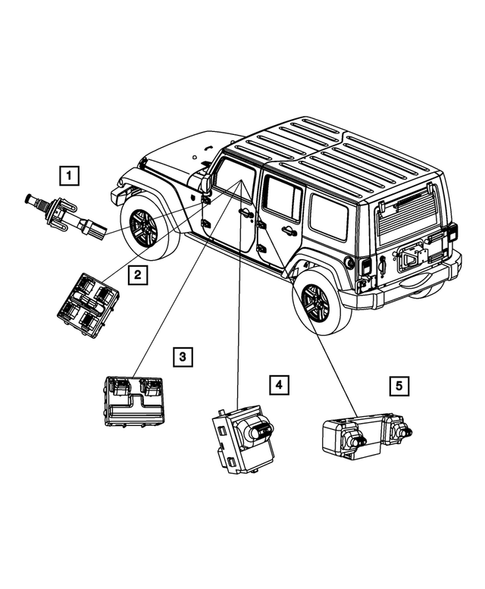 1

2

3

4

5