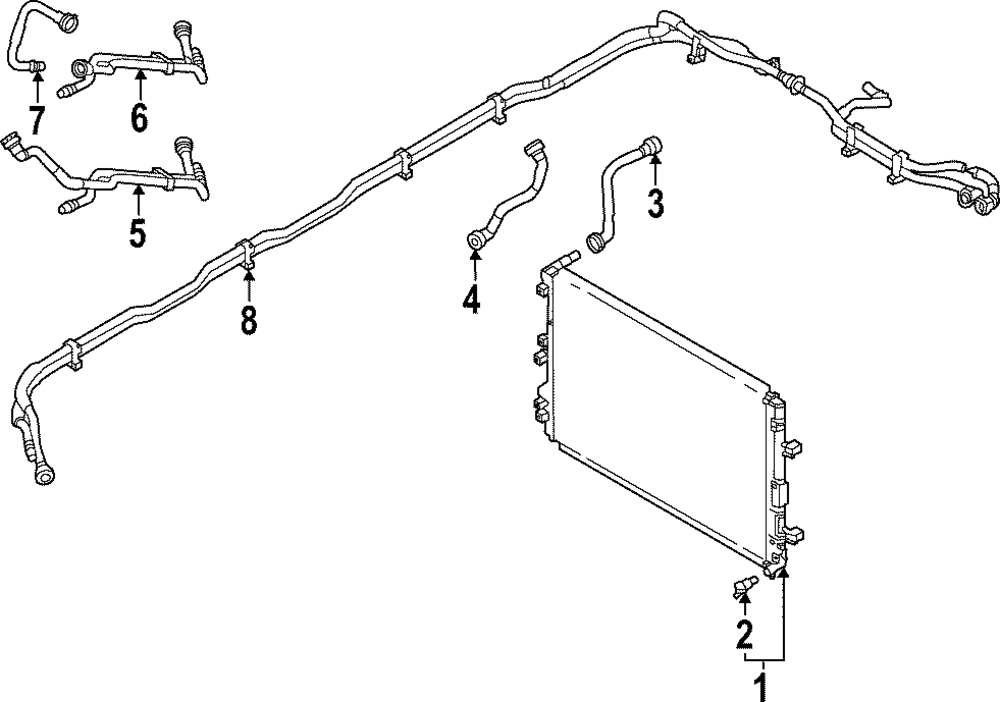 7
6
5
8
4
3
2
1