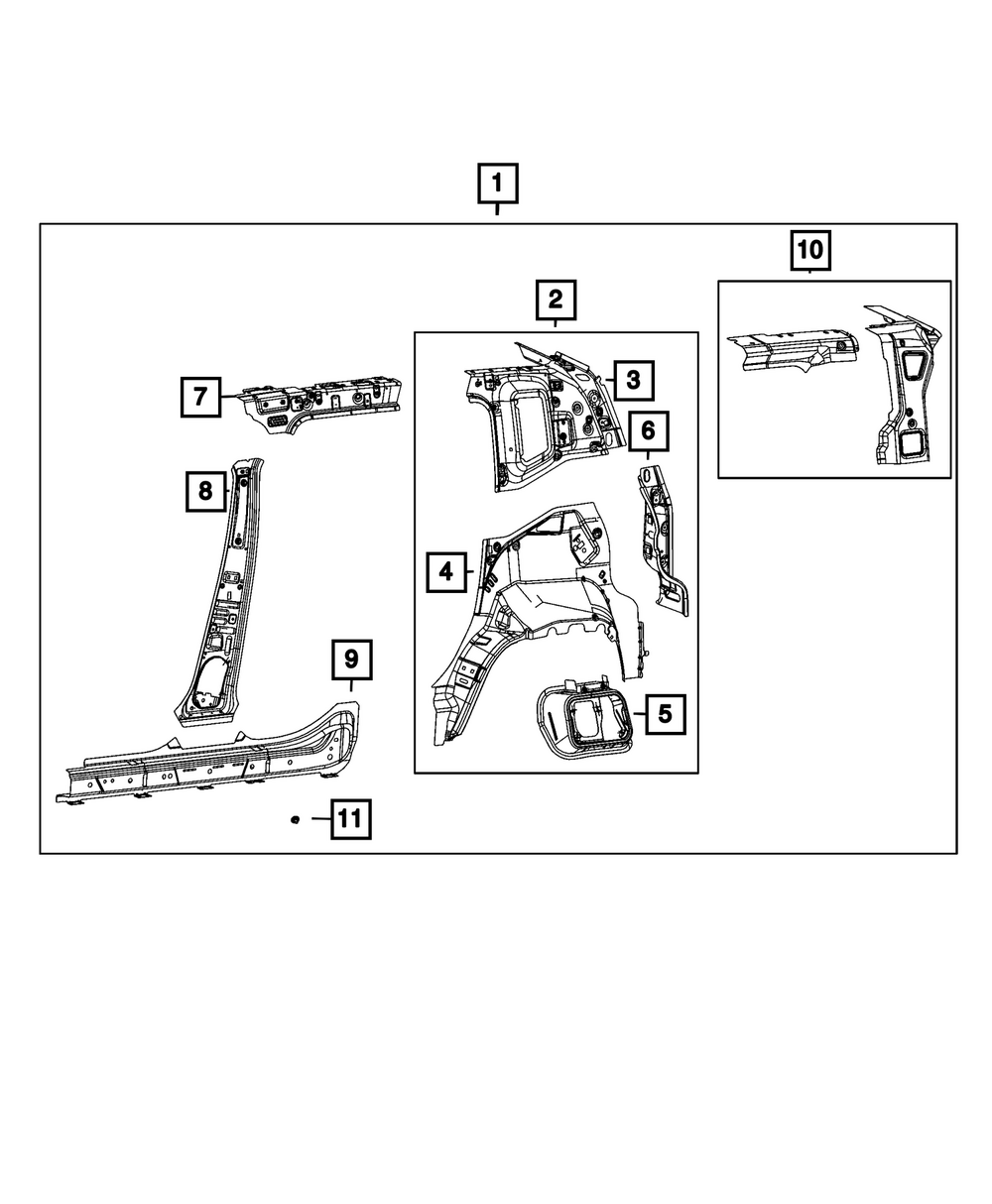 1
10
2
7
3
6
8
4
9
5
11