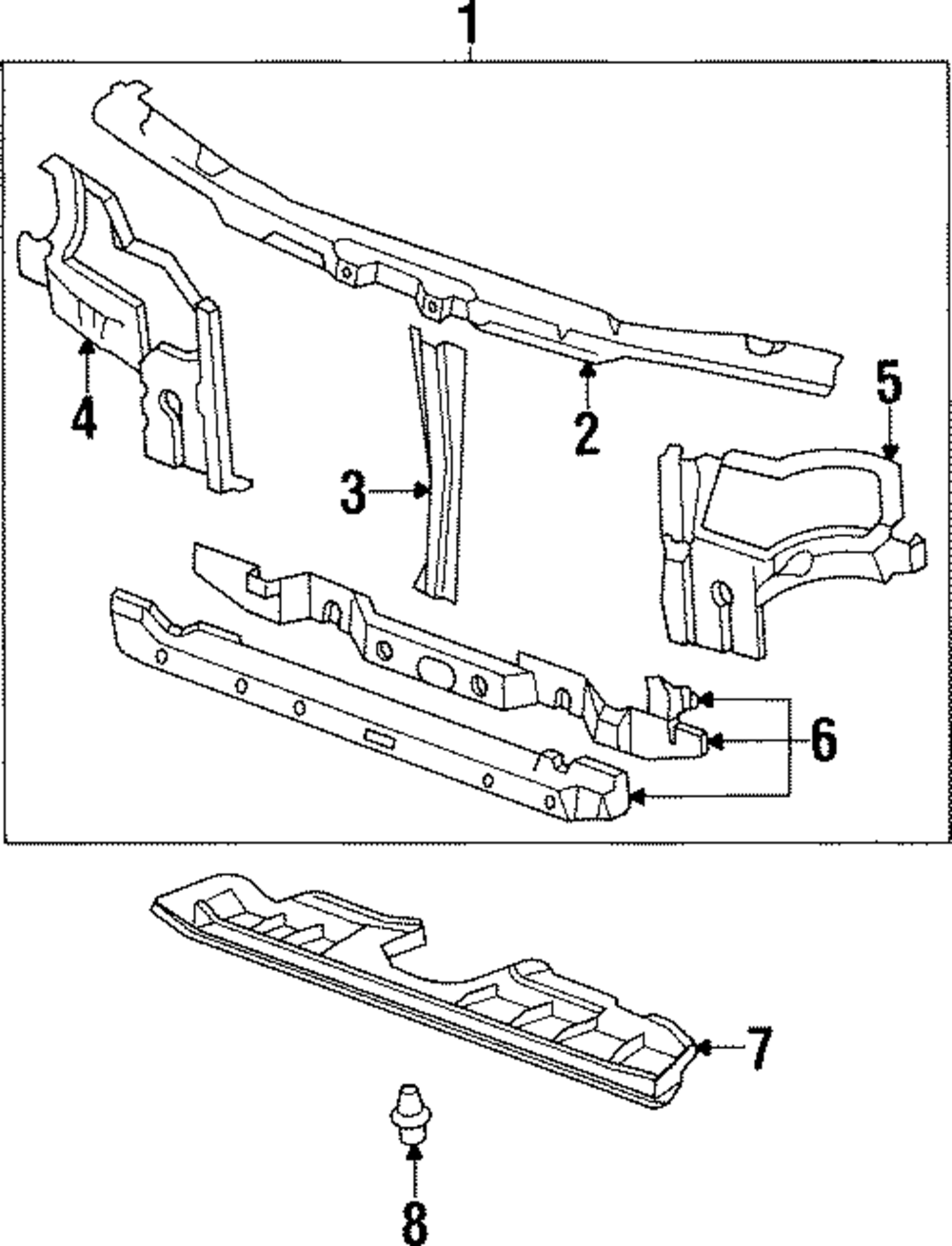 1
4
2
5
3
6
7
8