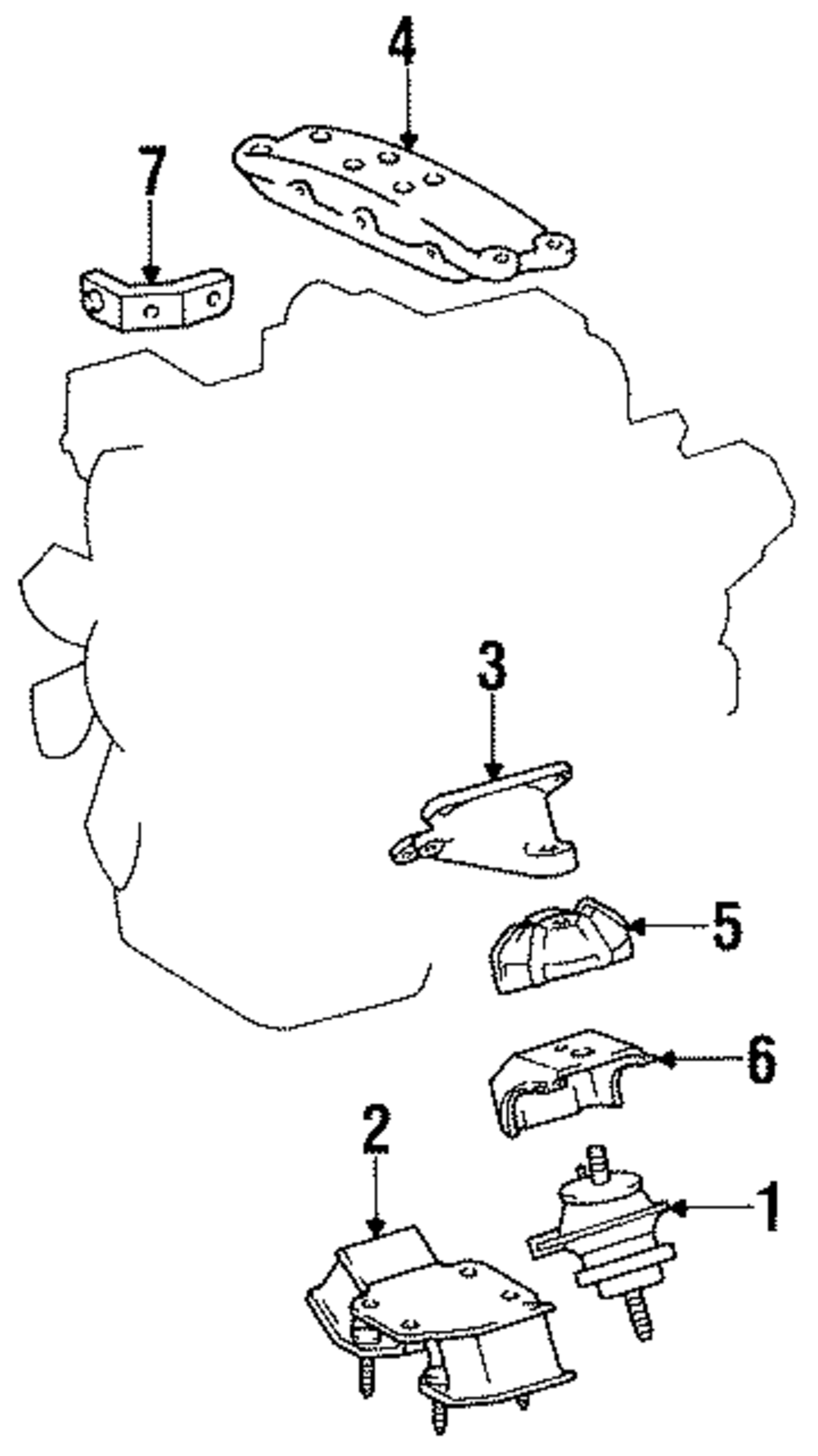 4
7
3
5
6
2
1