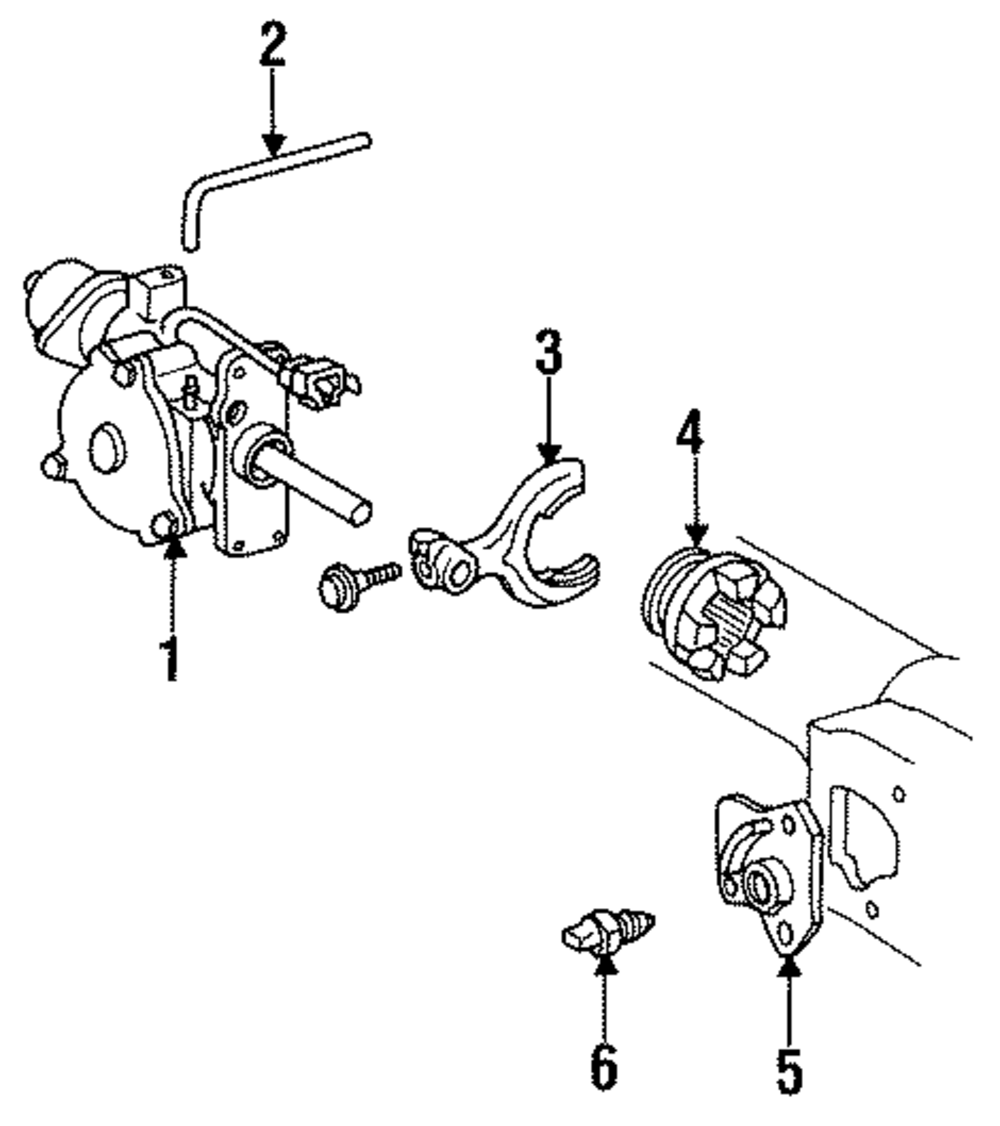 2
3
4
1
6
5