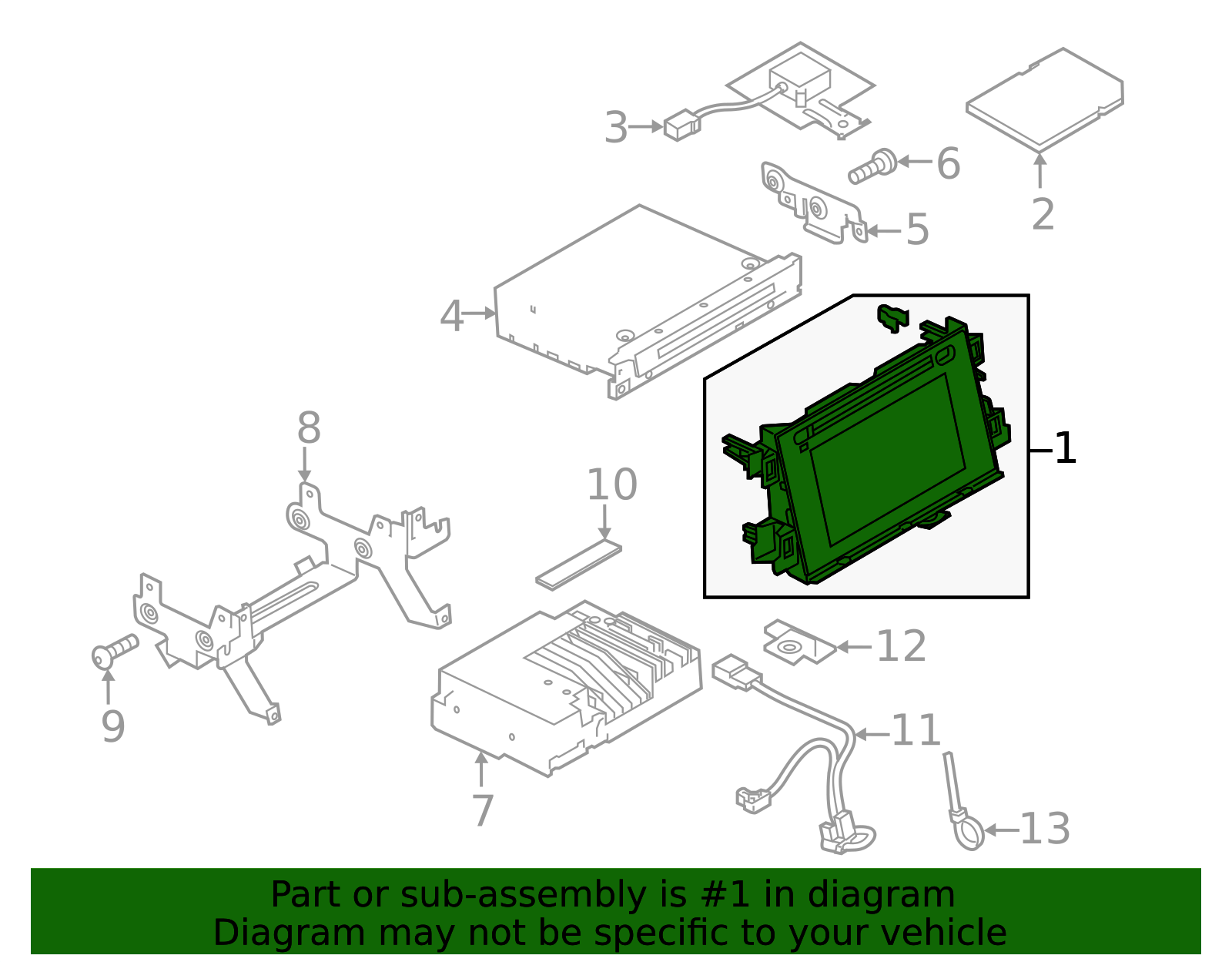 3
6
2
5
4
1
8
10
12
9
11
7
13

Part or sub-assembly is #1 in diagram
Diagram may not be specific to your vehicle