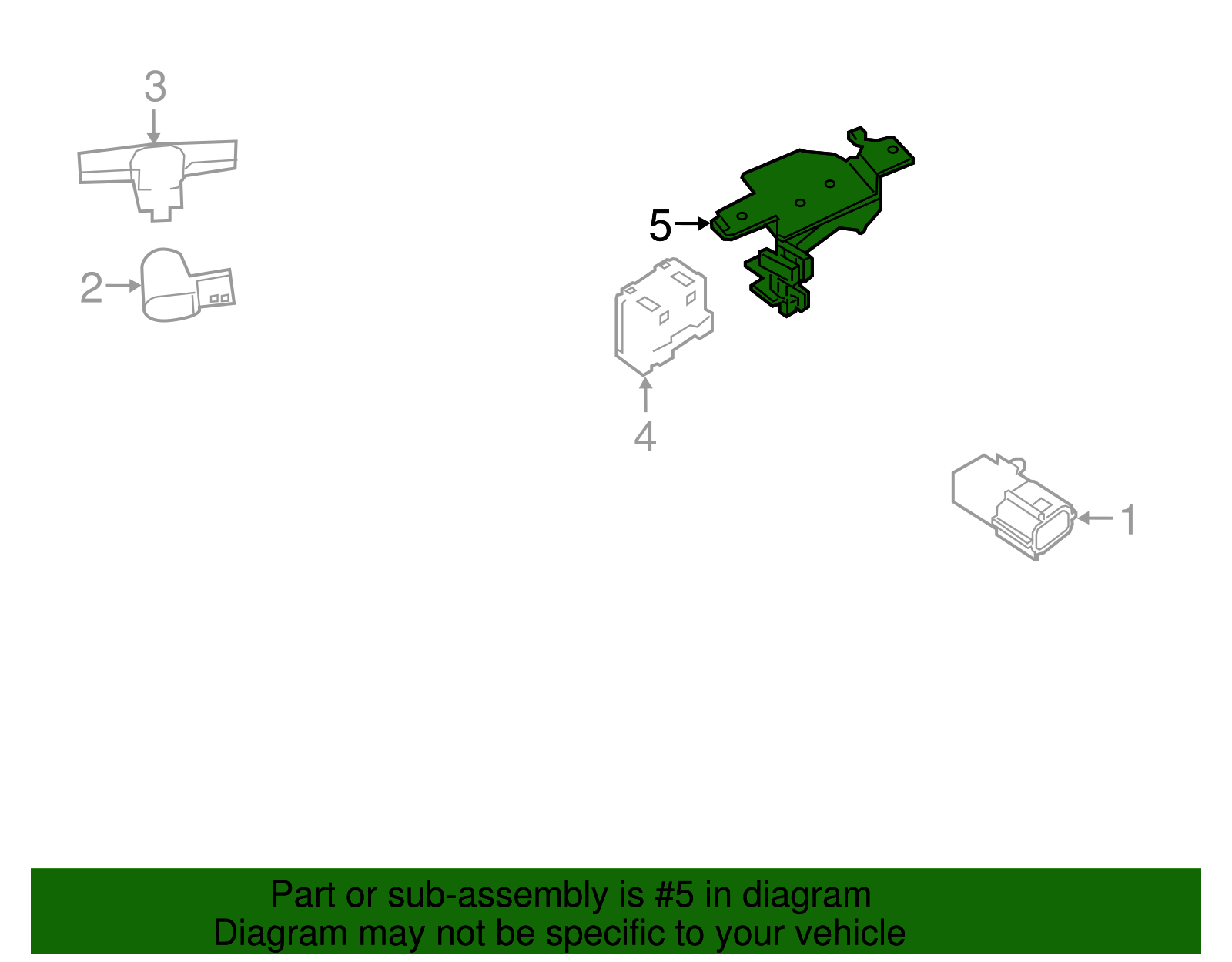 3

2

5

4

1

Part or sub-assembly is #5 in diagram
Diagram may not be specific to your vehicle