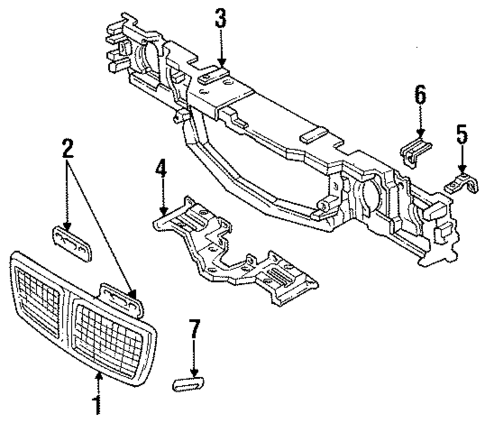 3
6
5
2
4
7
1