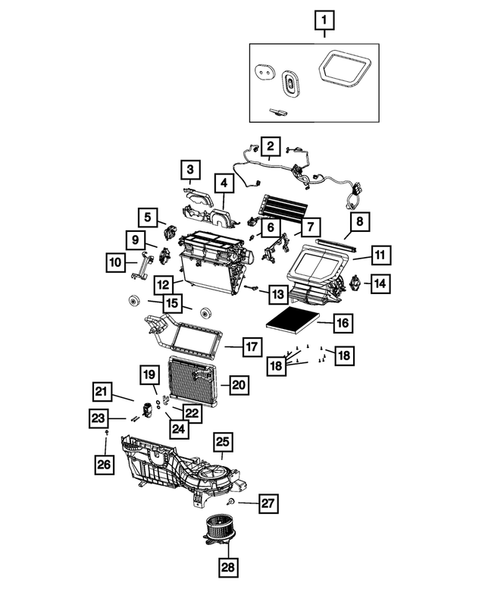 1
2
3
4
5
6
7
8
9
10
11
12
13
14
15
16
17
18
18
19
20
21
22
23
24
25
26
27
28