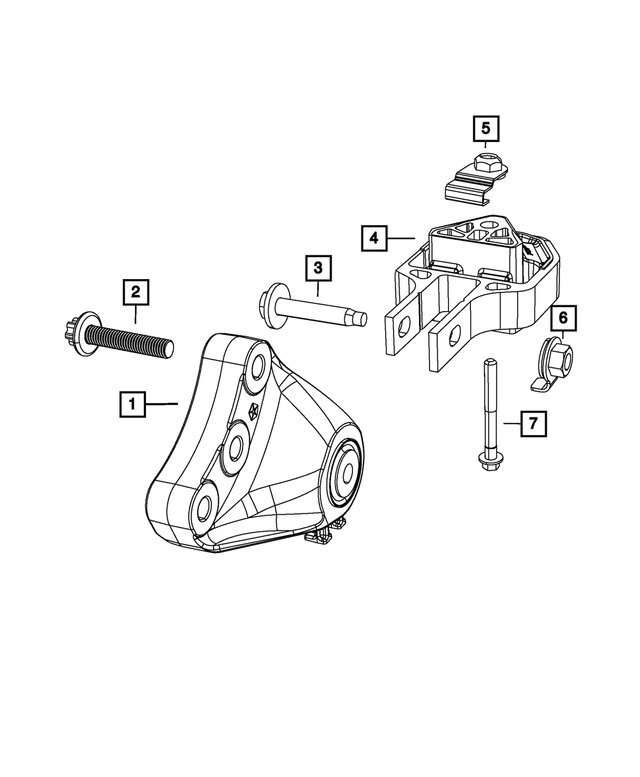 5
4
3
2
6
1
7