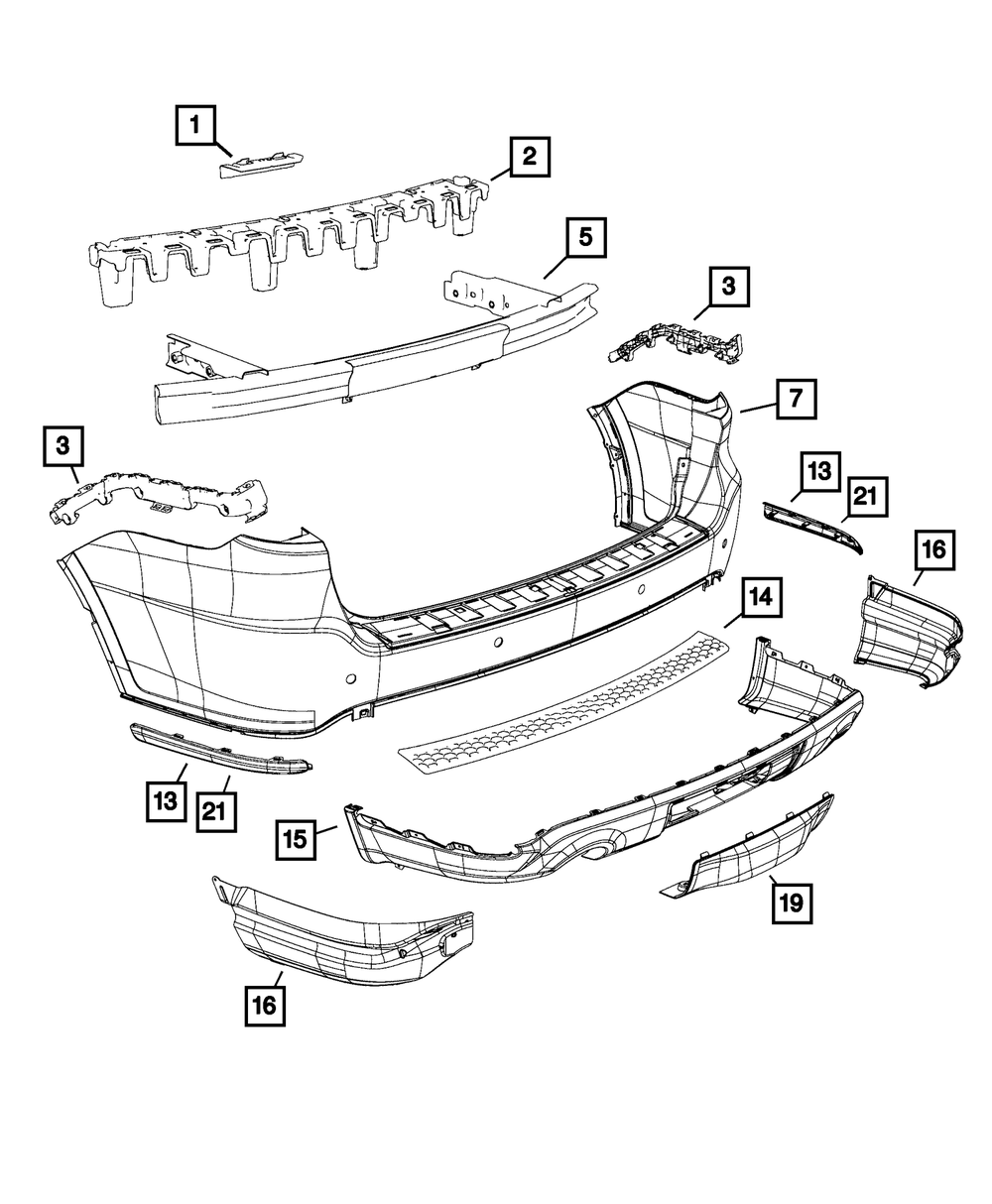 1
2
5
3
7
3
13
21
16
14
13
21
15
19
16