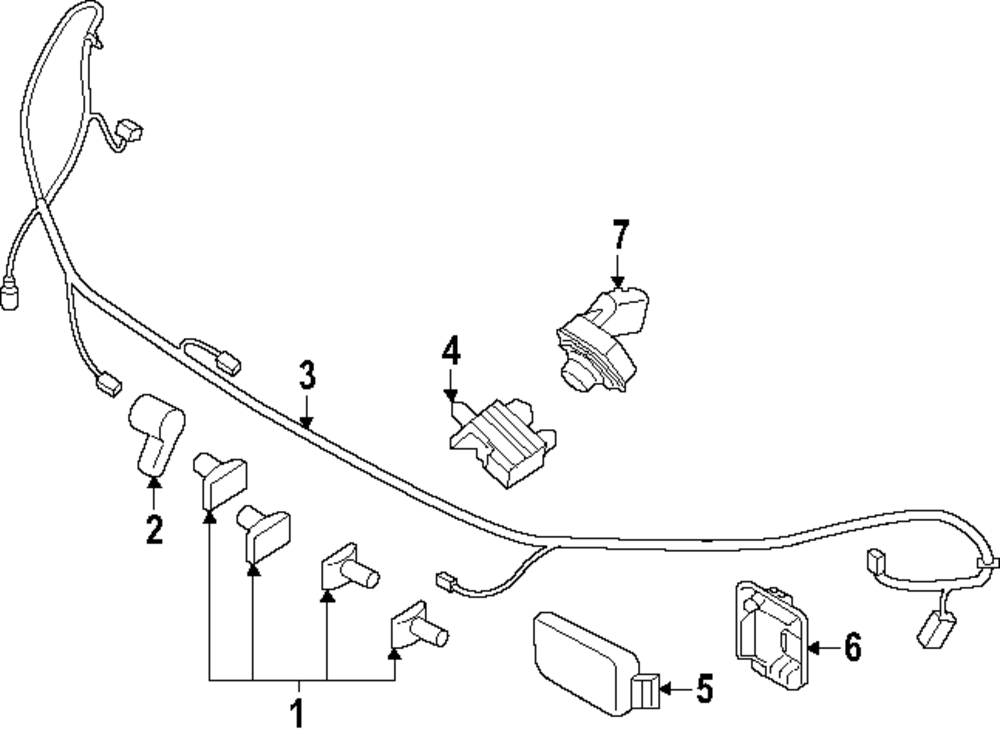 7
4
3
2
1
5
6