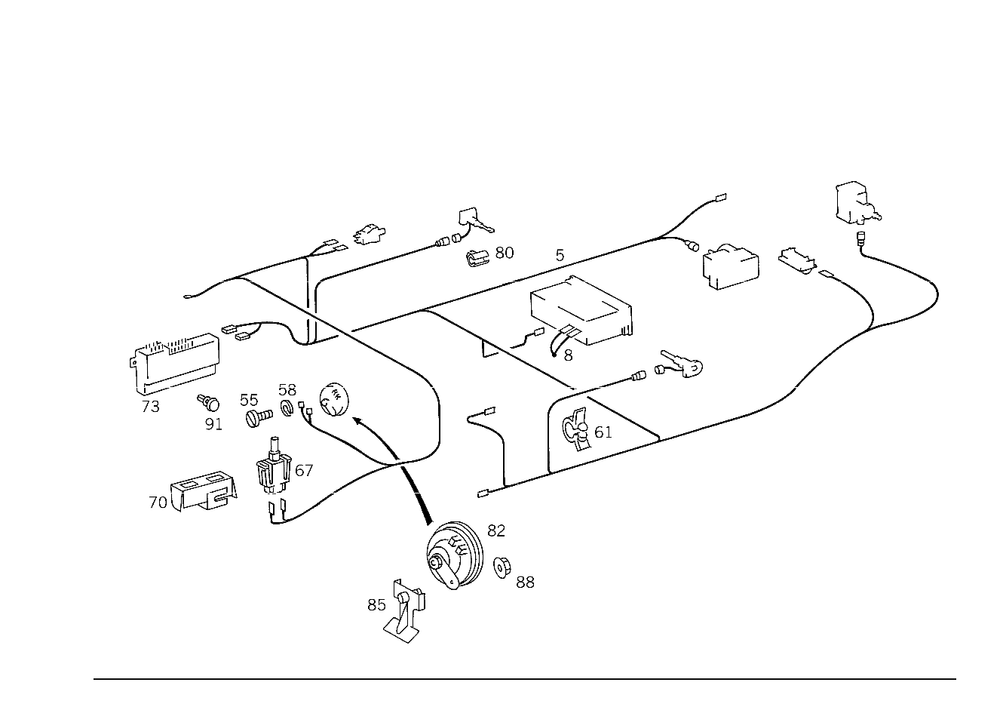 80
5
8
73
91
55
58
61
67
70
82
88
85