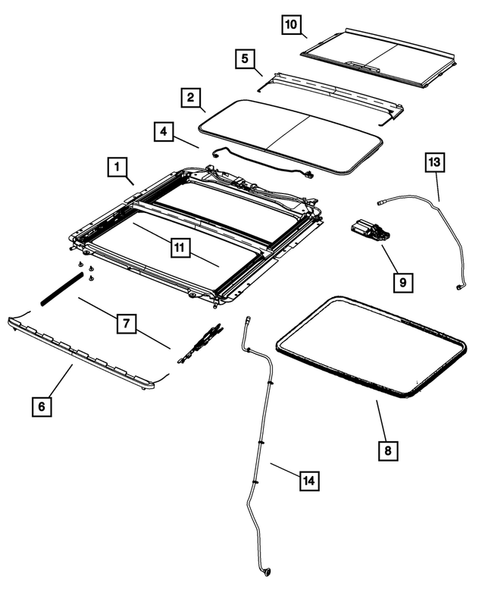 10
5
2
4
1
13
11
9
7
6
8
14