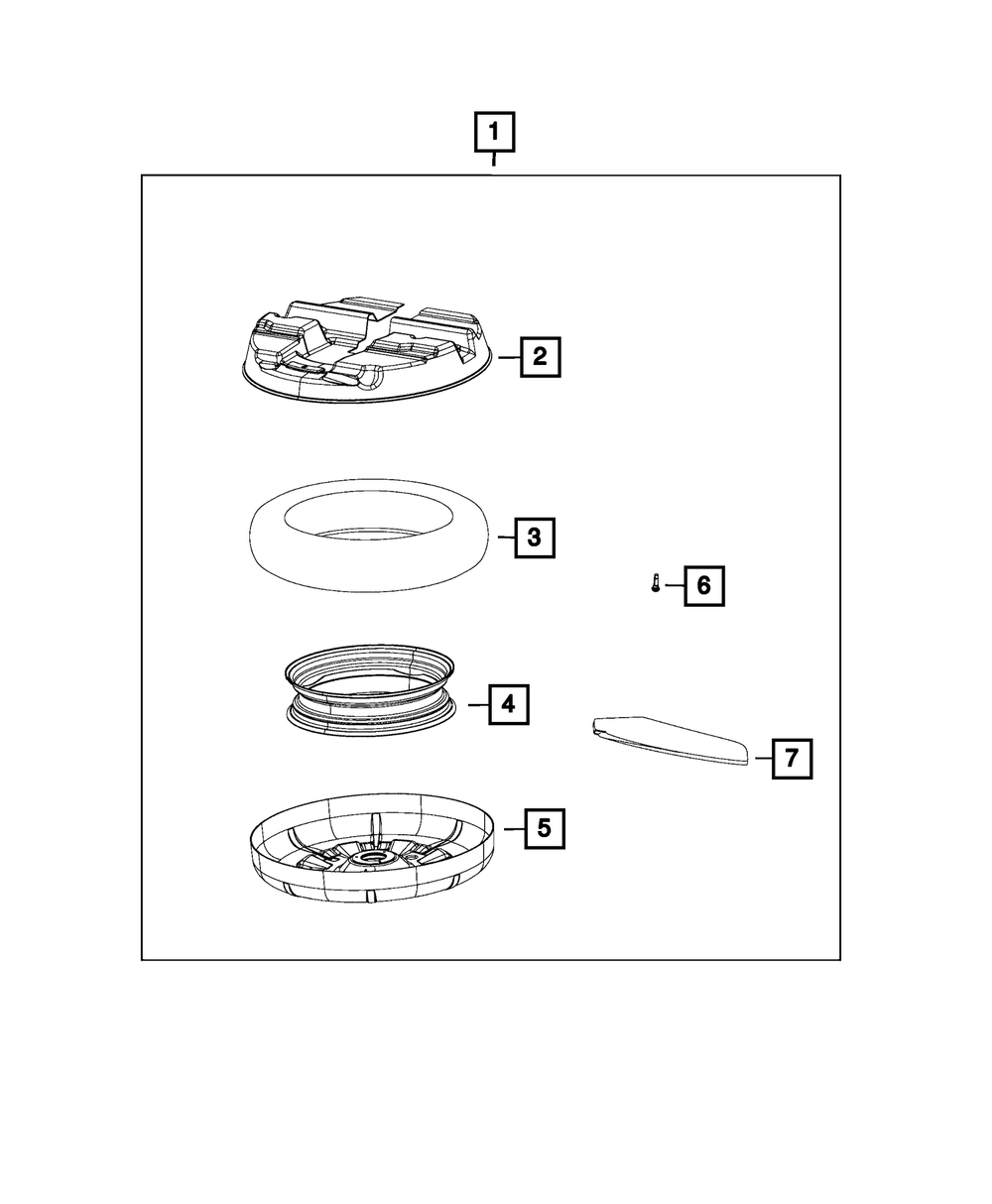 1
2
3
6
4
7
5