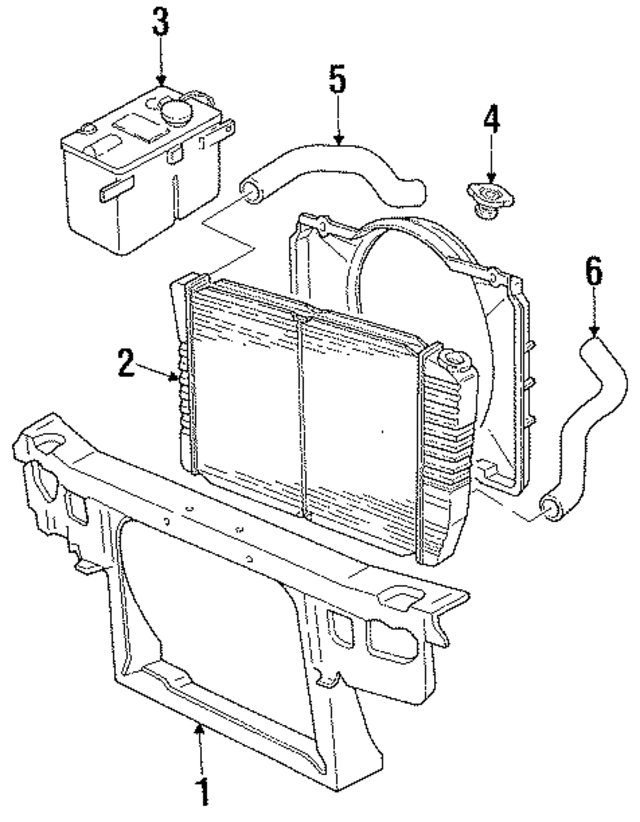 3
5
4
6
2
1